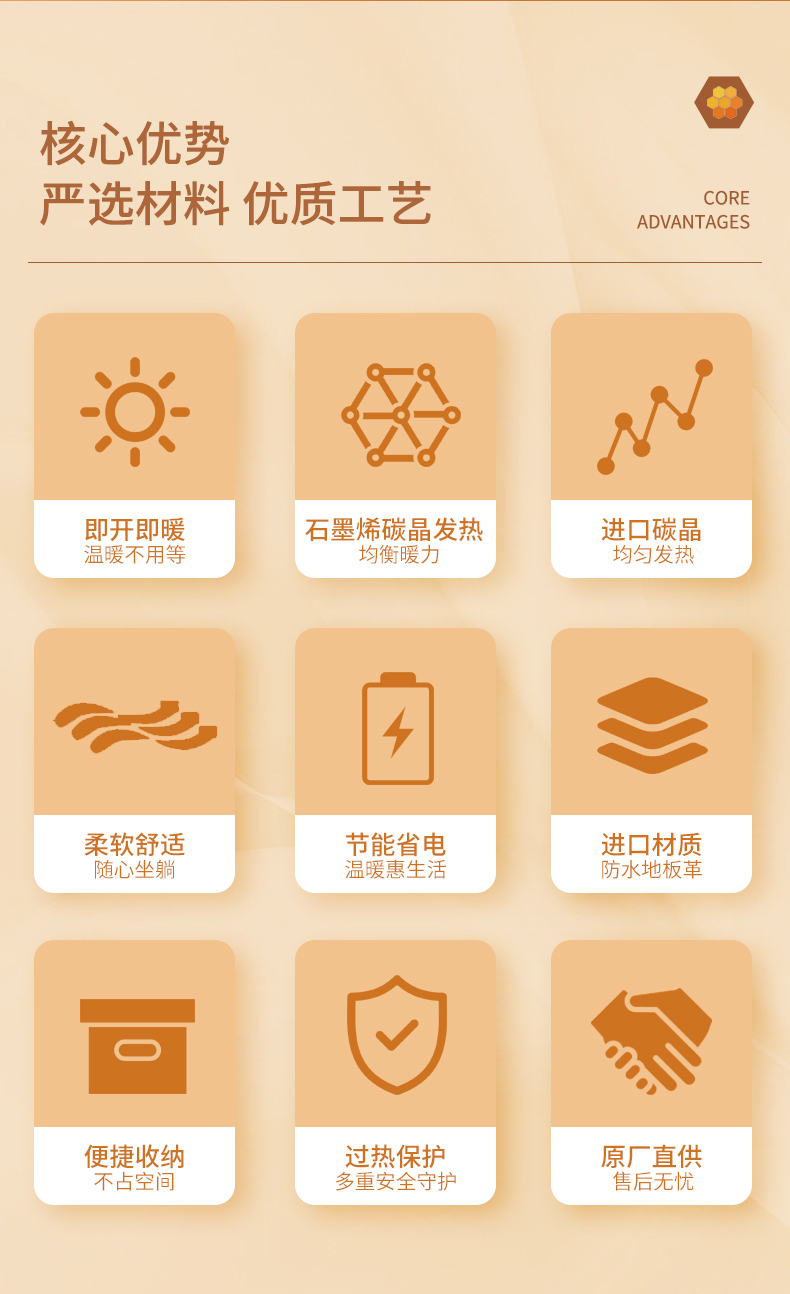 核心优势
严选材料 优质工艺

CORE
ADVANTAGES

即开即暖
温暖不用等

石墨烯碳晶发热
均衡暖力

进口碳晶
均匀发热

柔软舒适
随心坐躺

节能省电
温暖惠生活

进口材质
防水地板革

便捷收纳
不占空间

过热保护
多重安全守护

原厂直供
售后无忧