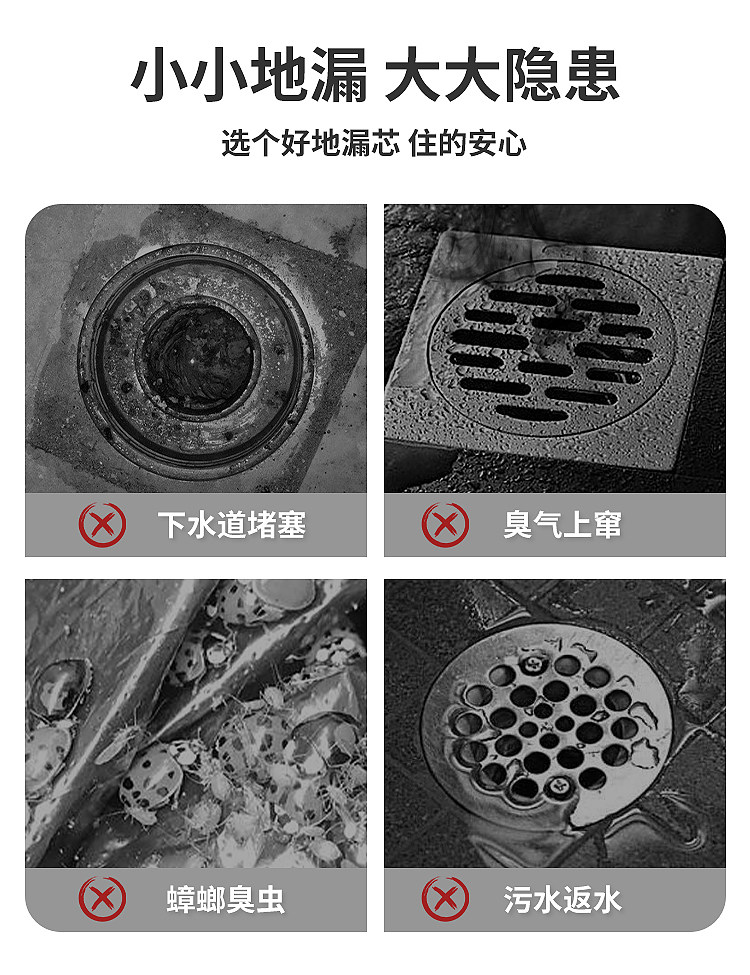 小小地漏 大大隐患

选个好地漏芯 住的安心

下水道堵塞

臭气上窜

蟑螂臭虫

污水返水