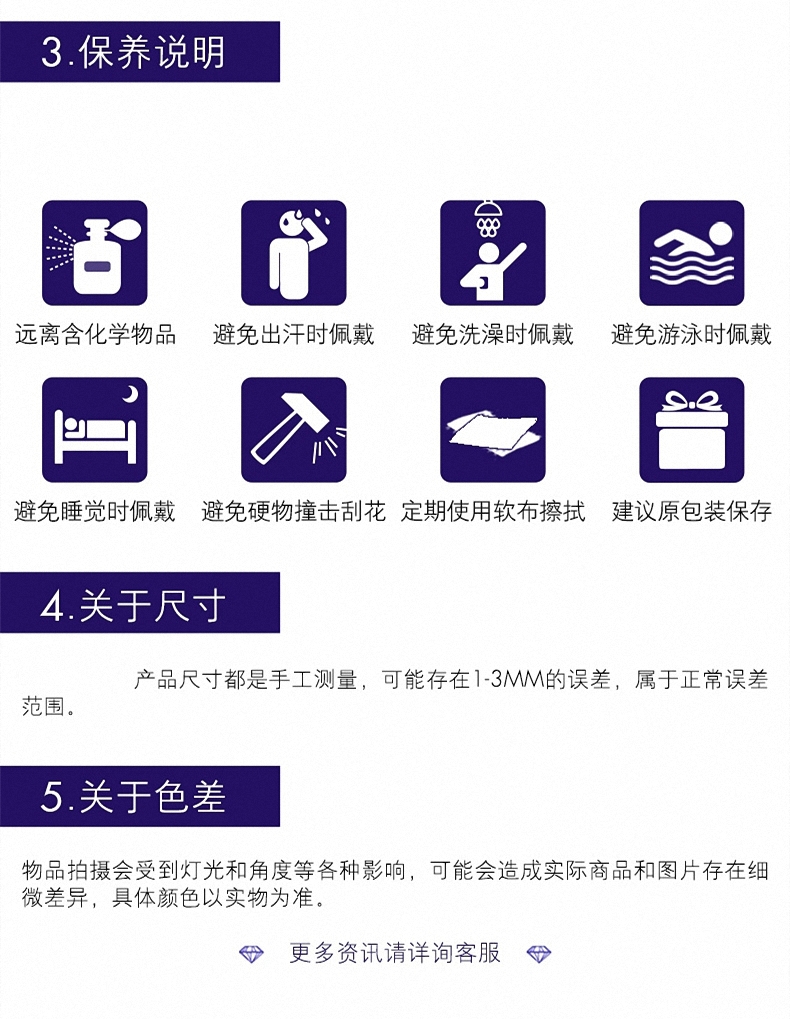 3.保养说明

远离含化学物品

避免出汗时佩戴

避免洗澡时佩戴

避免游泳时佩戴

避免睡觉时佩戴

避免硬物撞击刮花

定期使用软布擦拭

建议原包装保存

4.关于尺寸

产品尺寸都是手工测量，可能存在1-3MM的误差，属于正常误差范围。

5.关于色差

物品拍摄会受到灯光和角度等各种影响，可能会造成实际商品和图片存在细微差异，具体颜色以实物为准。

更多资讯请详询客服