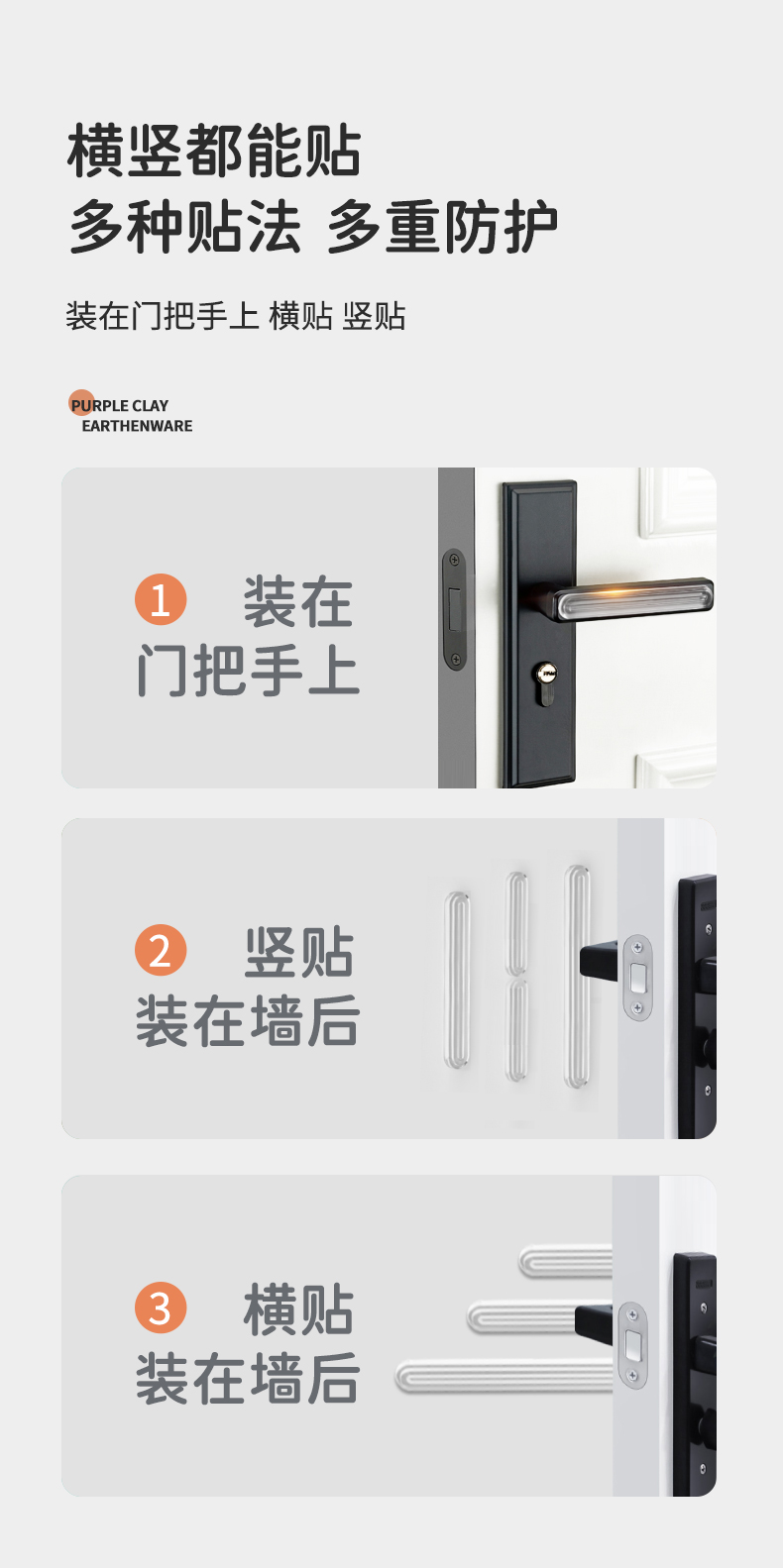 横竖都能贴
多种贴法 多重防护

装在门把手上 横贴 竖贴

PURPLE CLAY
EARTHENWARE

1 装在
门把手上

2 竖贴
装在墙后

3 横贴
装在墙后