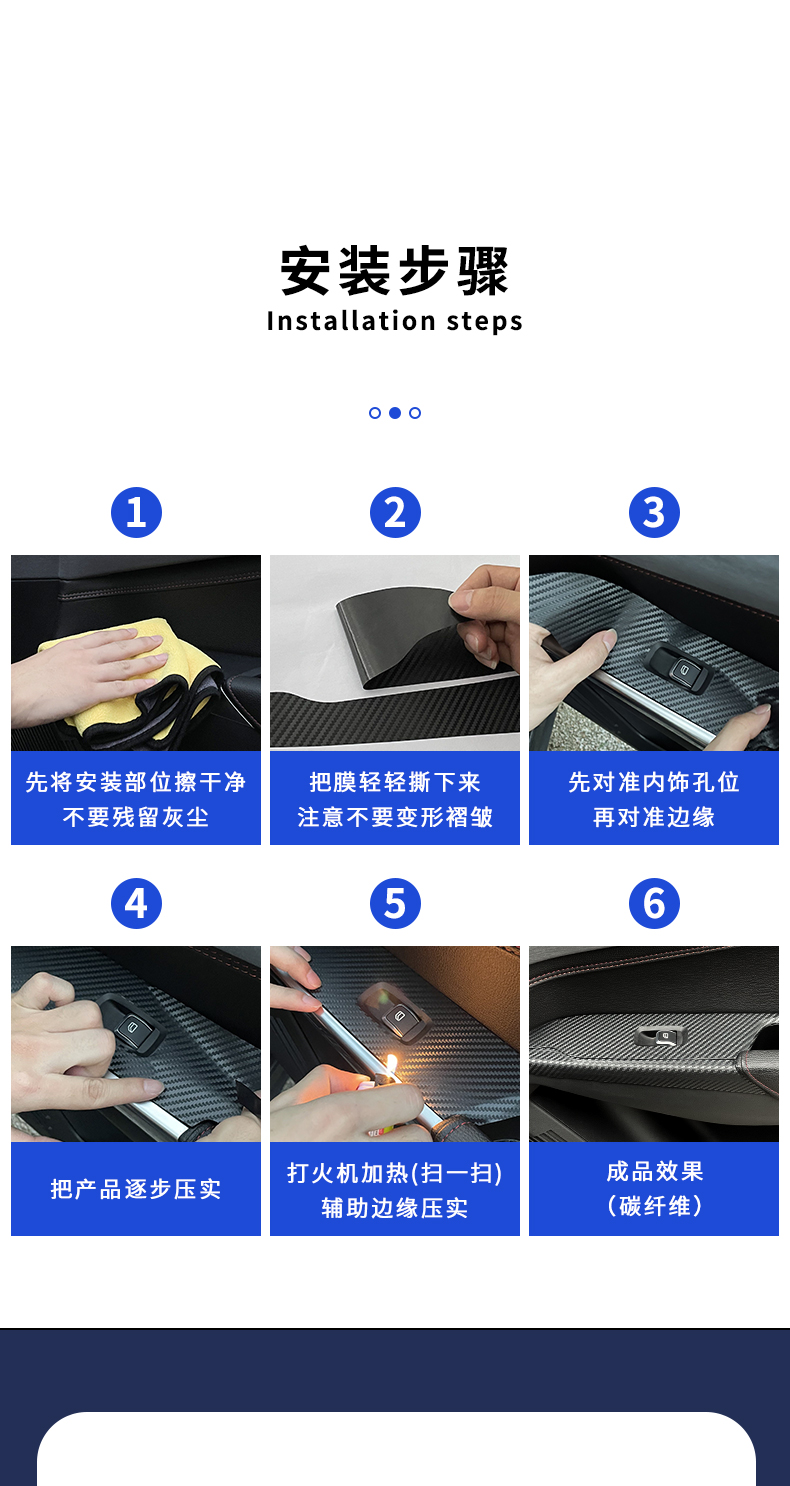 安装步骤
Installation steps

1

先将安装部位擦干净
不要残留灰尘

2

把膜轻轻撕下来
注意不要变形褶皱

3

先对准内饰孔位
再对准边缘

4

把产品逐步压实

5

打火机加热(扫一扫)
辅助边缘压实

6

成品效果
(碳纤维)