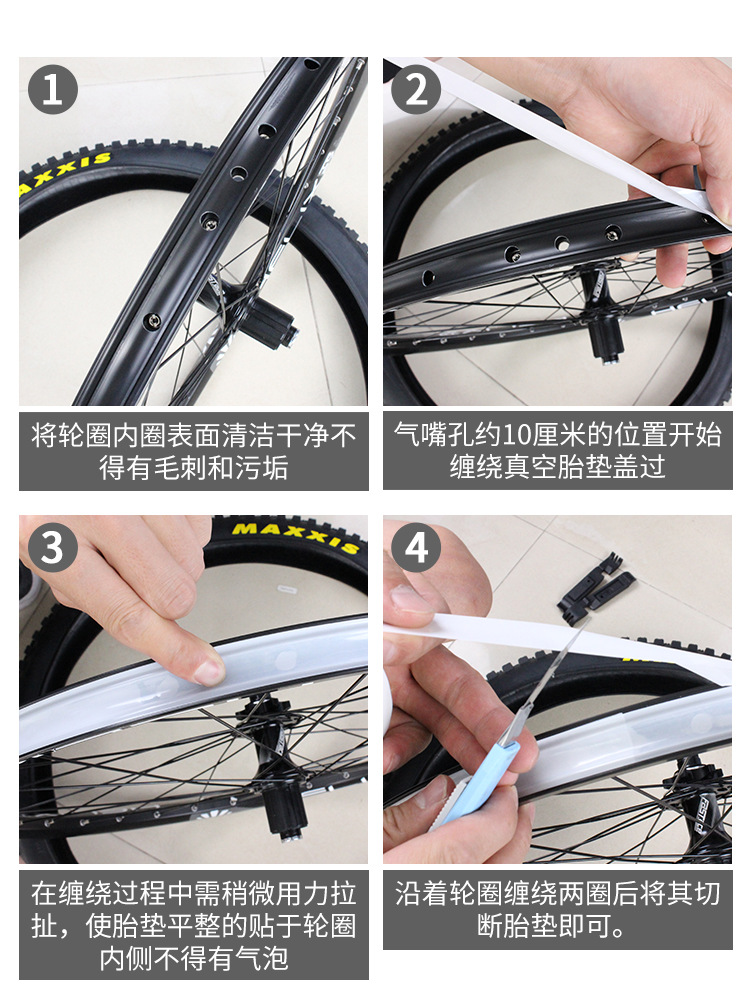 1
MAXXIS
将轮圈内圈表面清洁干净不得有毛刺和污垢

2
气嘴孔约10厘米的位置开始缠绕真空胎垫盖过

3
MAXXIS
在缠绕过程中需稍微用力拉扯，使胎垫平整的贴于轮圈内侧不得有气泡

4
沿着轮圈缠绕两圈后将其切断胎垫即可。