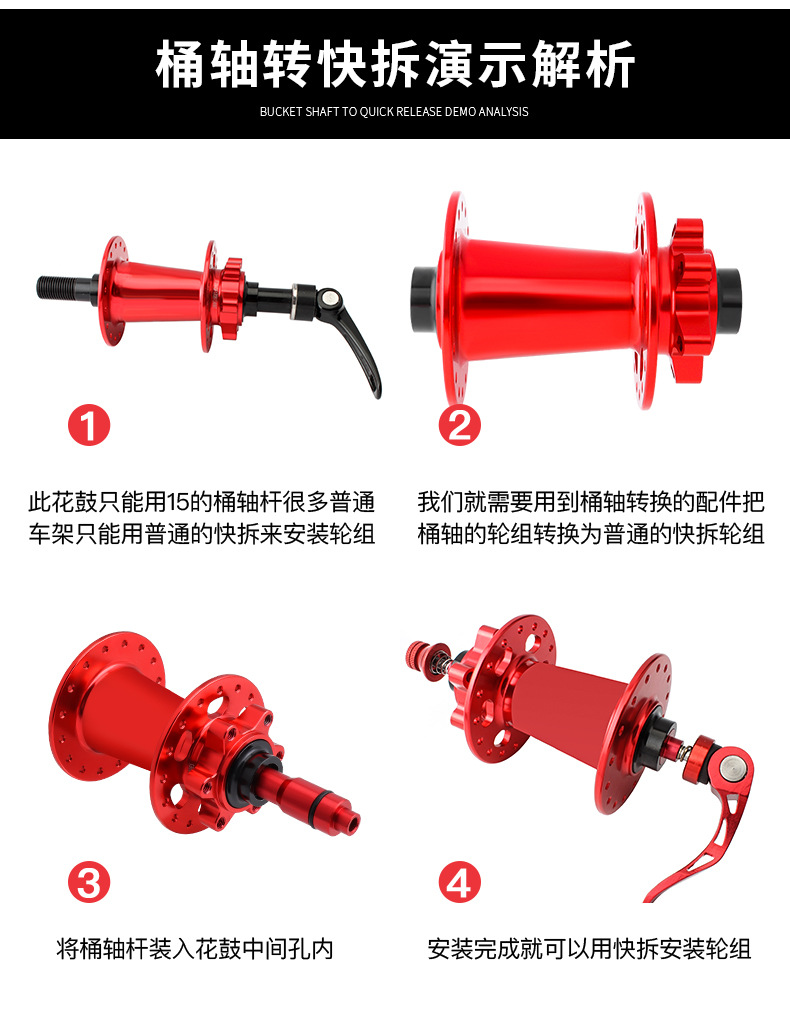 桶轴转快拆演示解析

BUCKET SHAFT TO QUICK RELEASE DEMO ANALYSIS

1

此花鼓只能用15的桶轴杆很多普通车架只能用普通的快拆来安装轮组

2

我们就需要用到桶轴转换的配件把桶轴的轮组转换为普通的快拆轮组

3

将桶轴杆装入花鼓中间孔内

4

安装完成就可以用快拆安装轮组