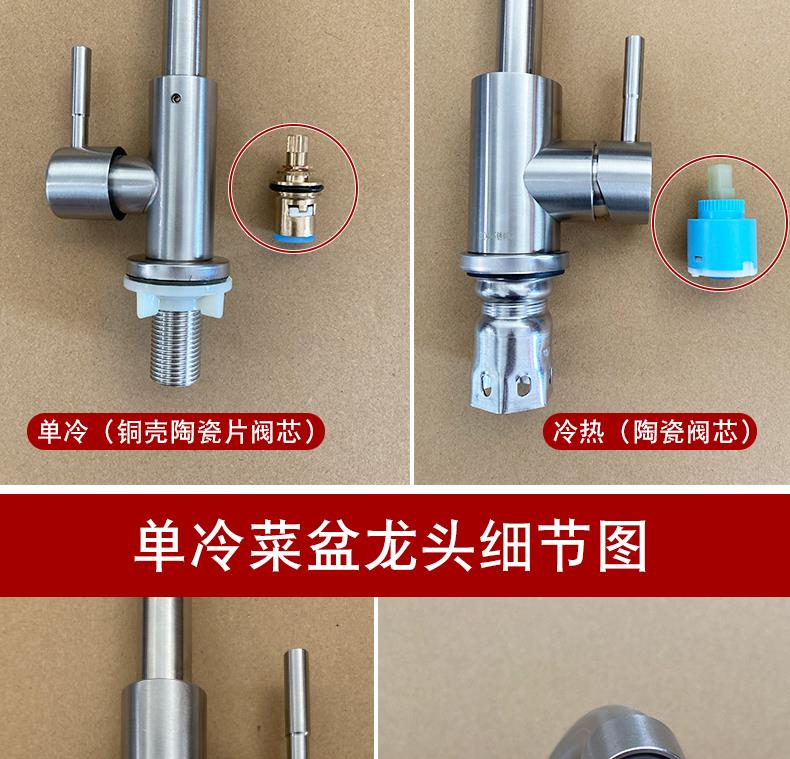 单冷（铜壳陶瓷片阀芯）

冷热（陶瓷阀芯）

单冷菜盆龙头细节图