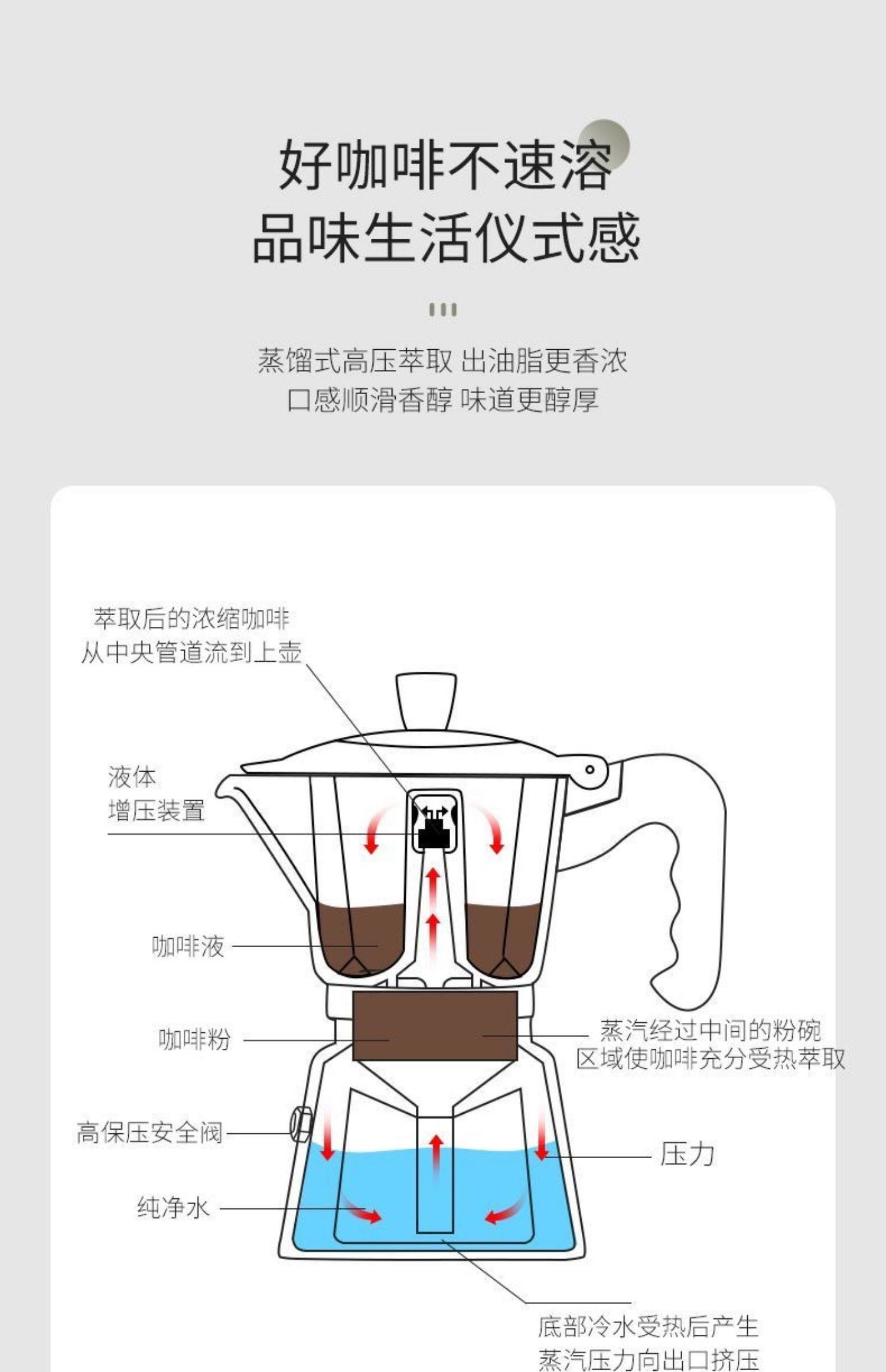 好咖啡不速溶
品味生活仪式感

蒸馏式高压萃取 出油脂更香浓
口感顺滑香醇 味道更醇厚

萃取后的浓缩咖啡
从中央管道流到上壶

液体
增压装置

咖啡液

咖啡粉

蒸汽经过中间的粉碗
区域使咖啡充分受热萃取

高保压安全阀

压力

纯净水

底部冷水受热后产生
蒸汽压力向出口挤压