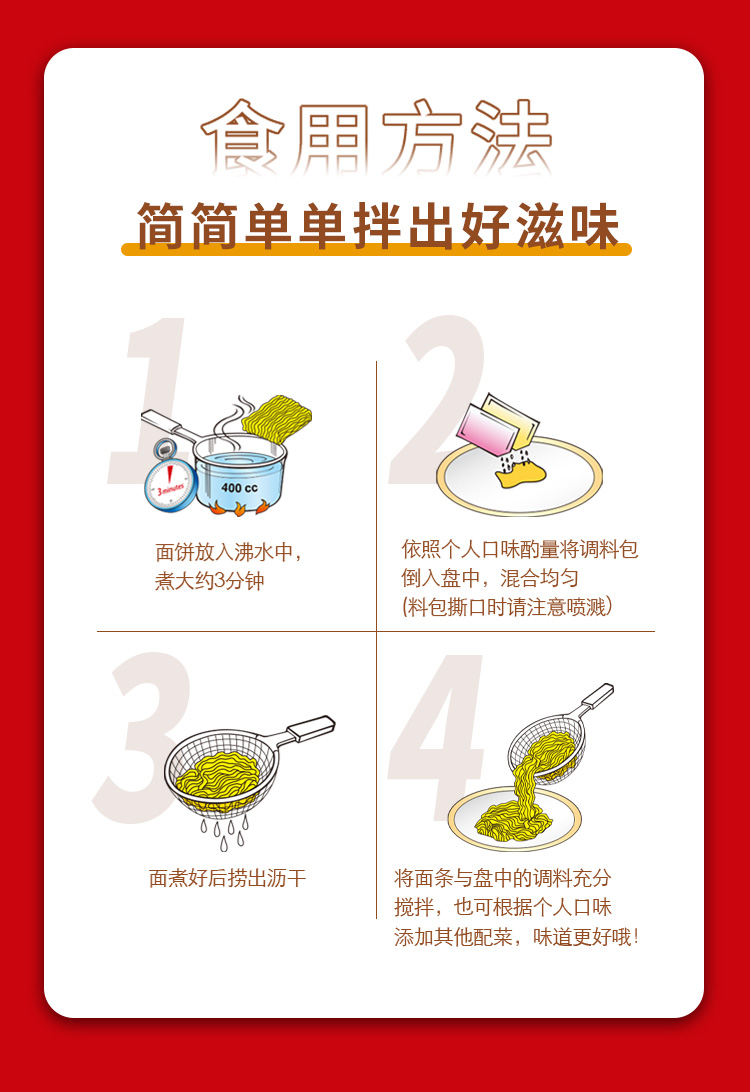 食用方法

简简单单拌出好滋味

1

3 minutes

400 cc

面饼放入沸水中，煮大约3分钟

2

依照个人口味酌量将调料包倒入盘中，混合均匀（料包撕口时请注意喷溅）

3

面煮好后捞出沥干

4

将面条与盘中的调料充分搅拌，也可根据个人口味添加其他配菜，味道更好哦！