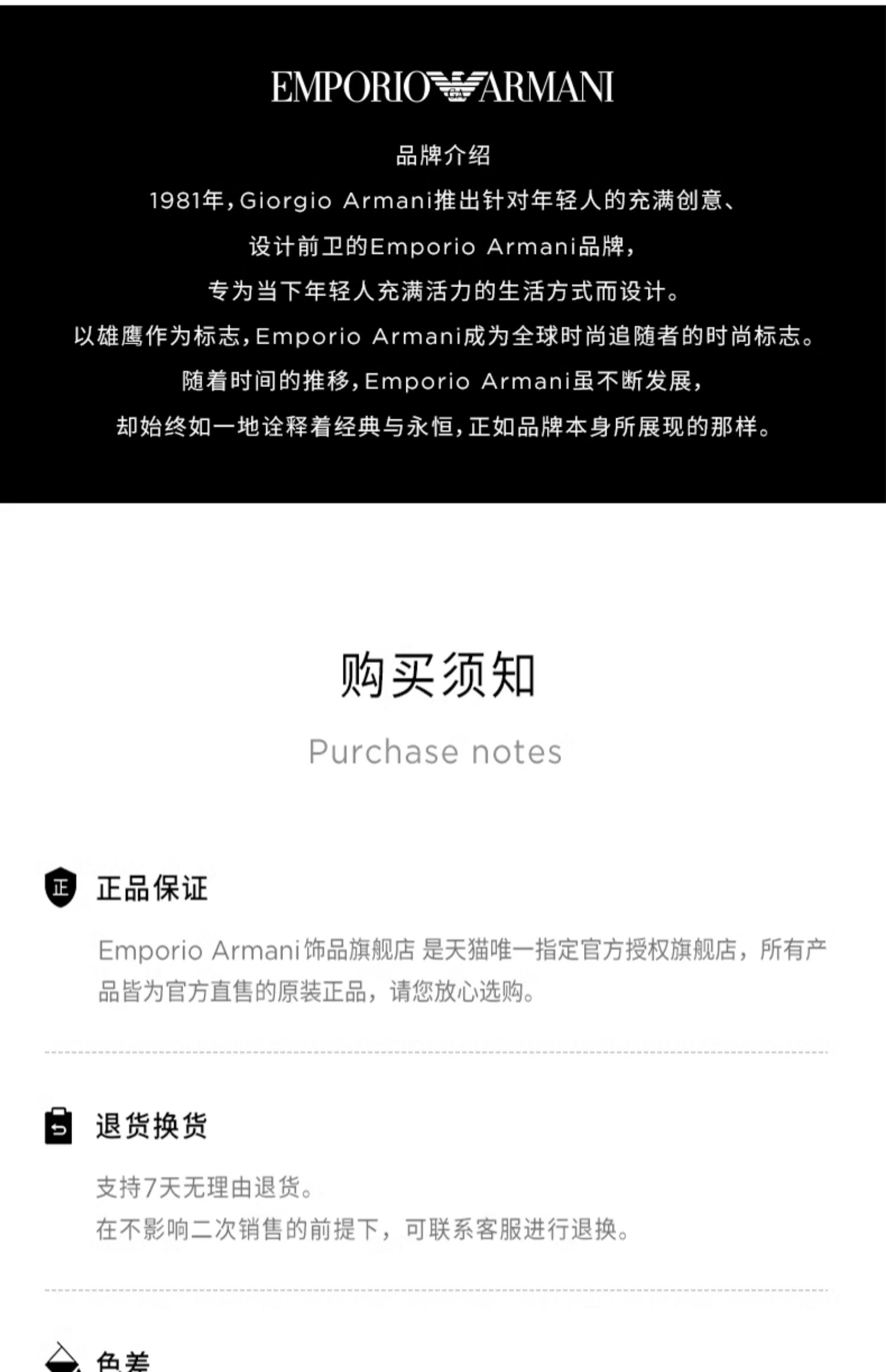 EMPORIO ARMANI

品牌介绍

1981年，Giorgio Armani推出针对年轻人的充满创意、

设计前卫的Emporio Armani品牌，

专为当下年轻人充满活力的生活方式而设计。

以雄鹰作为标志，Emporio Armani成为全球时尚追随者的时尚标志。

随着时间的推移，Emporio Armani虽不断发展，

却始终如一地诠释着经典与永恒，正如品牌本身所展现的那样。

购买须知

Purchase notes

正品保证

Emporio Armani饰品旗舰店 是天猫唯一指定官方授权旗舰店，所有产品皆为官方直售的原装正品，请您放心选购。

退货换货

支持7天无理由退货。

在不影响二次销售的前提下，可联系客服进行退换。

色差