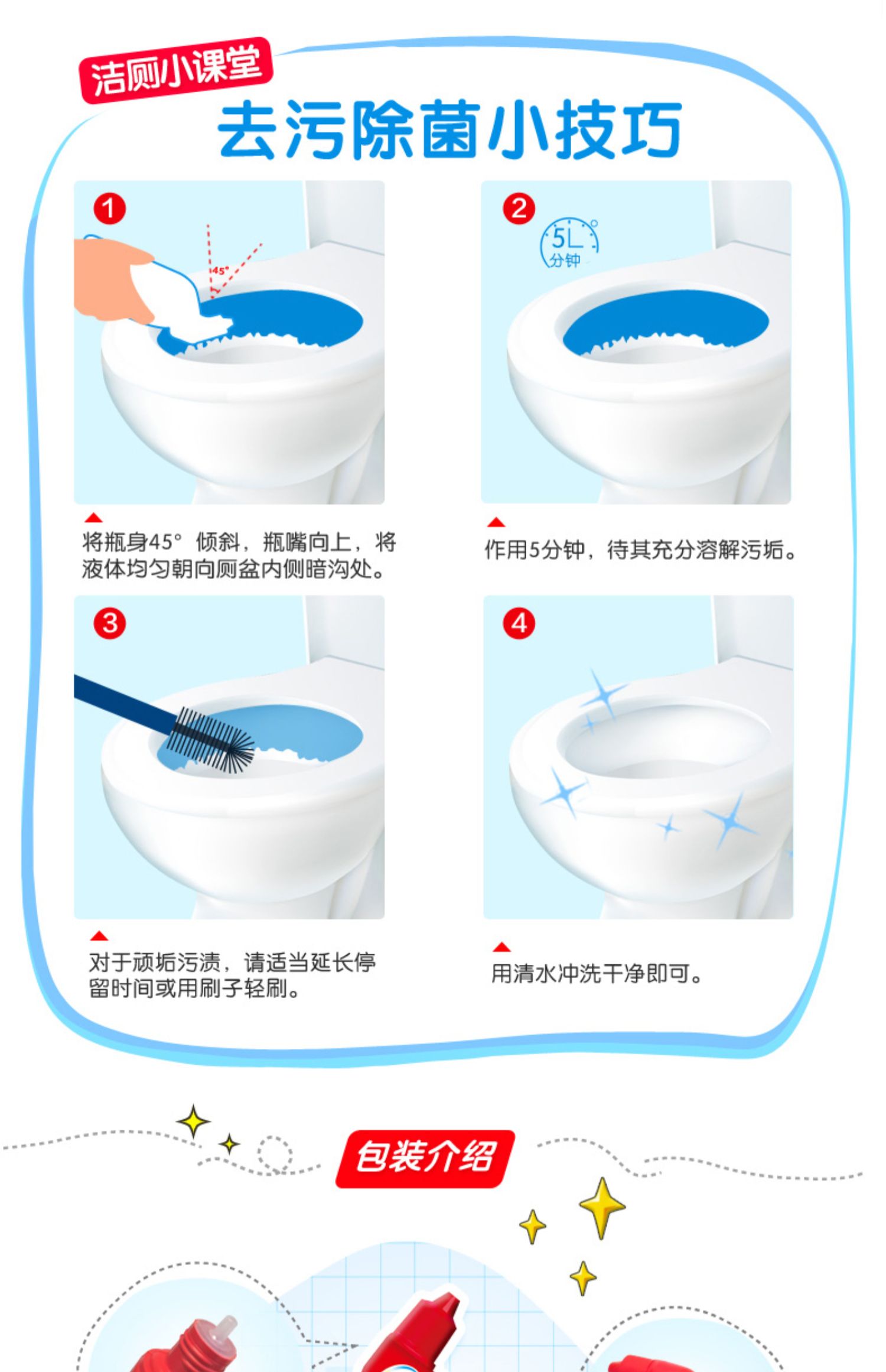 洁厕小课堂

去污除菌小技巧

1

45°

将瓶身45° 倾斜，瓶嘴向上，将液体均匀朝向厕盆内侧暗沟处。

2

5 分钟

作用5分钟，待其充分溶解污垢。

3

对于顽垢污渍，请适当延长停留时间或用刷子轻刷。

4

用清水冲洗干净即可。

包装介绍