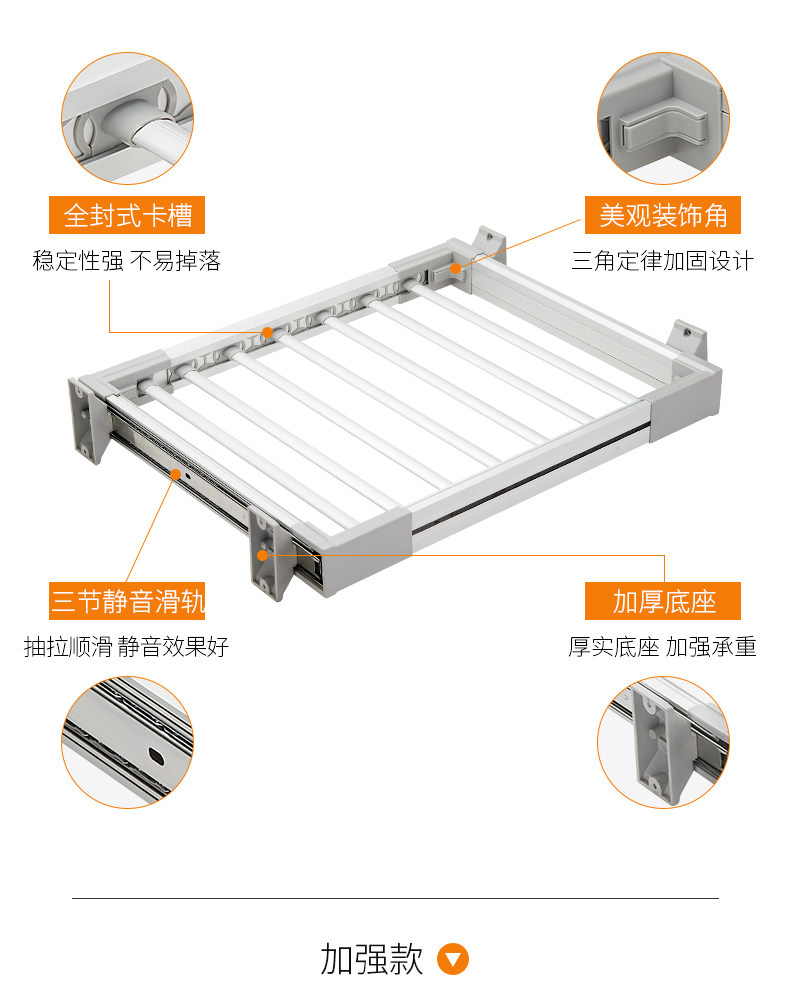 全封式卡槽

稳定性强 不易掉落

美观装饰角

三角定律加固设计

三节静音滑轨

抽拉顺滑 静音效果好

加厚底座

厚实底座 加强承重

加强款