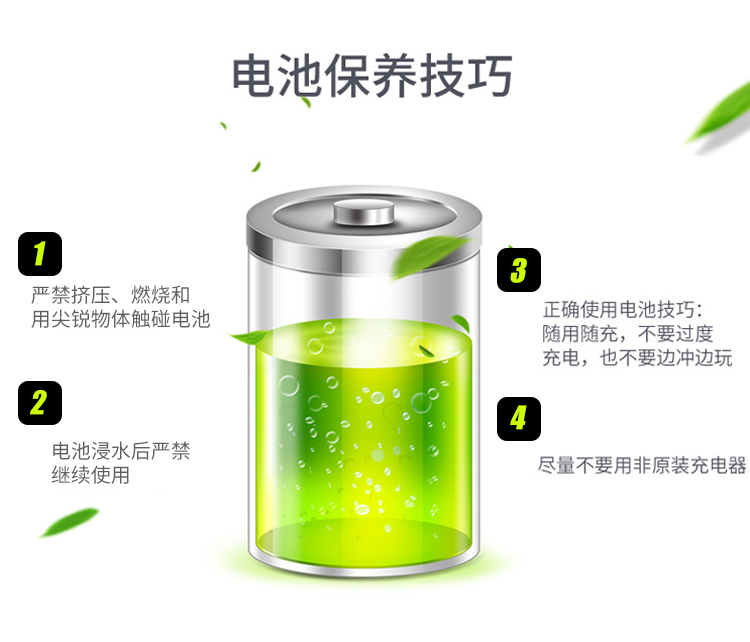 电池保养技巧

1
严禁挤压、燃烧和用尖锐物体触碰电池

2
电池浸水后严禁继续使用

3
正确使用电池技巧：随用随充，不要过度充电，也不要边冲边玩

4
尽量不要用非原装充电器