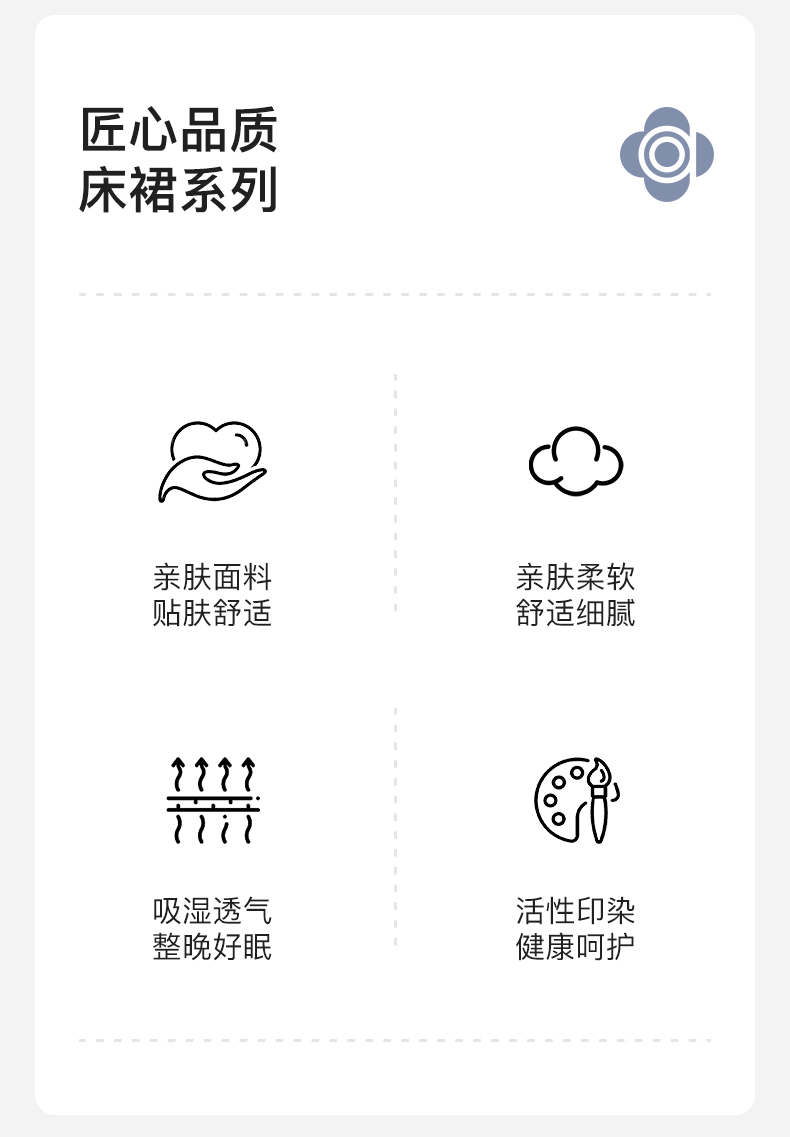 匠心品质
床裙系列

亲肤面料
贴肤舒适

亲肤柔软
舒适细腻

吸湿透气
整晚好眠

活性印染
健康呵护