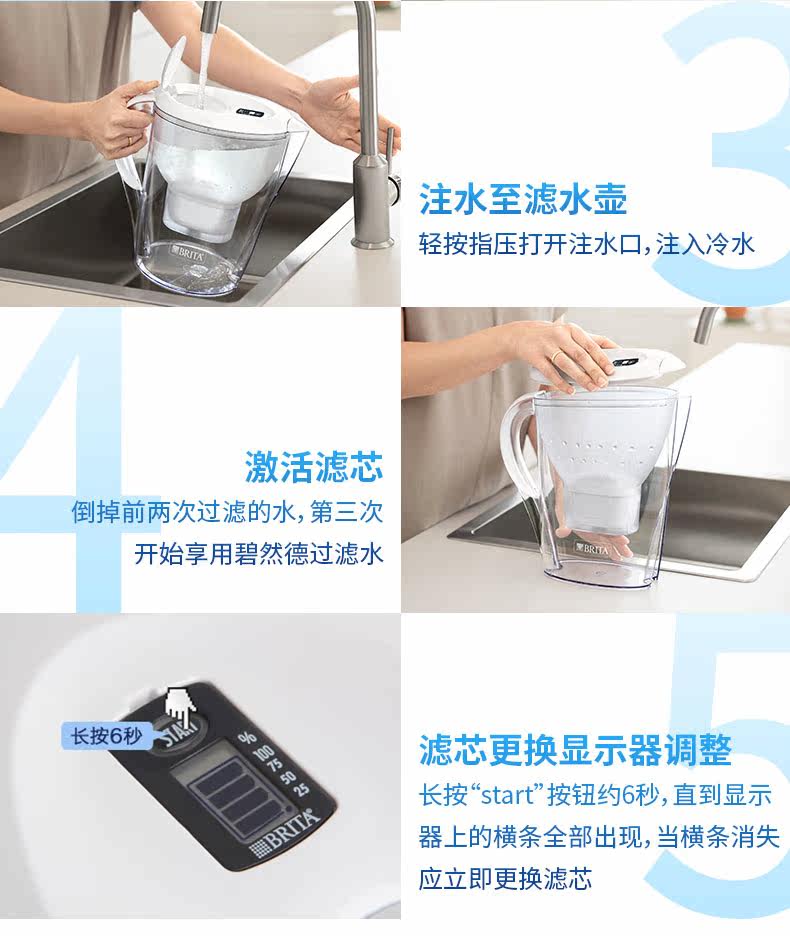 BRITA

3

注水至滤水壶

轻按指压打开注水口，注入冷水

4

激活滤芯

倒掉前两次过滤的水，第三次开始享用碧然德过滤水

BRITA

长按6秒

START

%

100

75

50

25

BRITA

5

滤芯更换显示器调整

长按“start”按钮约6秒，直到显示器上的横条全部出现，当横条消失应立即更换滤芯