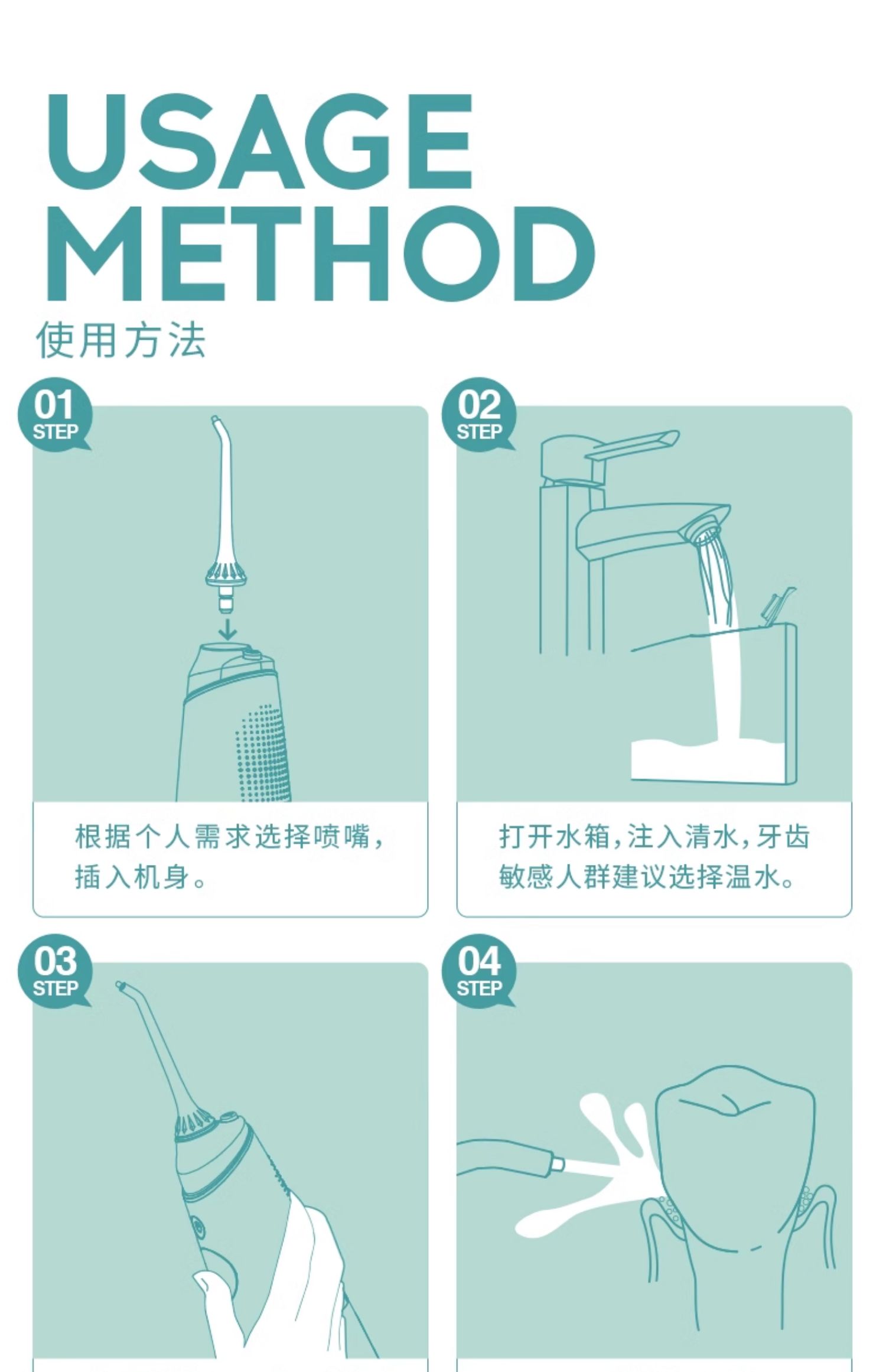 USAGE METHOD
使用方法

01 STEP

根据个人需求选择喷嘴，插入机身。

02 STEP

打开水箱，注入清水，牙齿敏感人群建议选择温水。

03 STEP

04 STEP