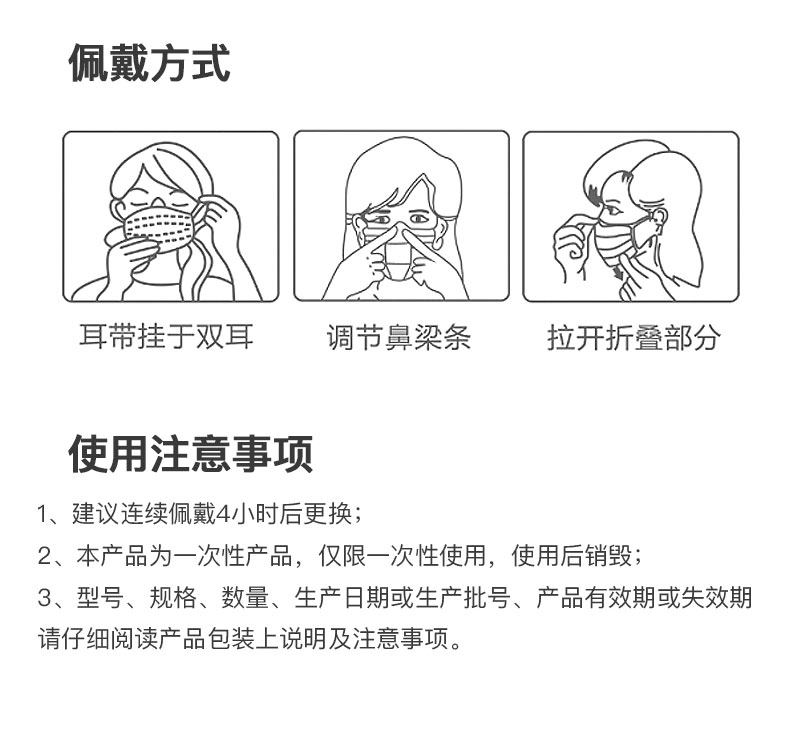 佩戴方式

耳带挂于双耳

调节鼻梁条

拉开折叠部分

使用注意事项

1、建议连续佩戴4小时后更换；

2、本产品为一次性产品，仅限一次性使用，使用后销毁；

3、型号、规格、数量、生产日期或生产批号、产品有效期或失效期请仔细阅读产品包装上说明及注意事项。