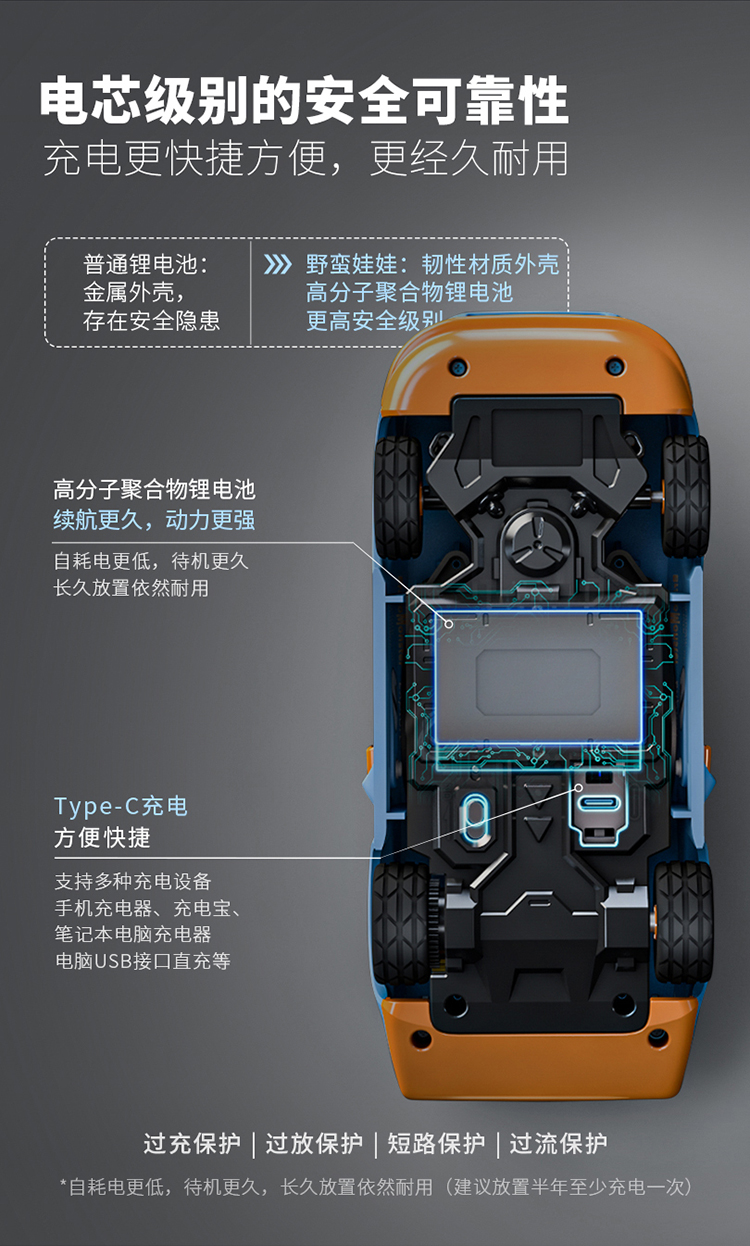 电芯级别的安全可靠性
充电更快捷方便，更经久耐用

普通锂电池：
金属外壳，
存在安全隐患

野蛮娃娃：韧性材质外壳
高分子聚合物锂电池
更高安全级别

高分子聚合物锂电池
续航更久，动力更强

自耗电更低，待机更久
长久放置依然耐用

Type-C充电
方便快捷

支持多种充电设备
手机充电器、充电宝、
笔记本电脑充电器
电脑USB接口直充等

过充保护 | 过放保护 | 短路保护 | 过流保护

*自耗电更低，待机更久，长久放置依然耐用（建议放置半年至少充电一次）