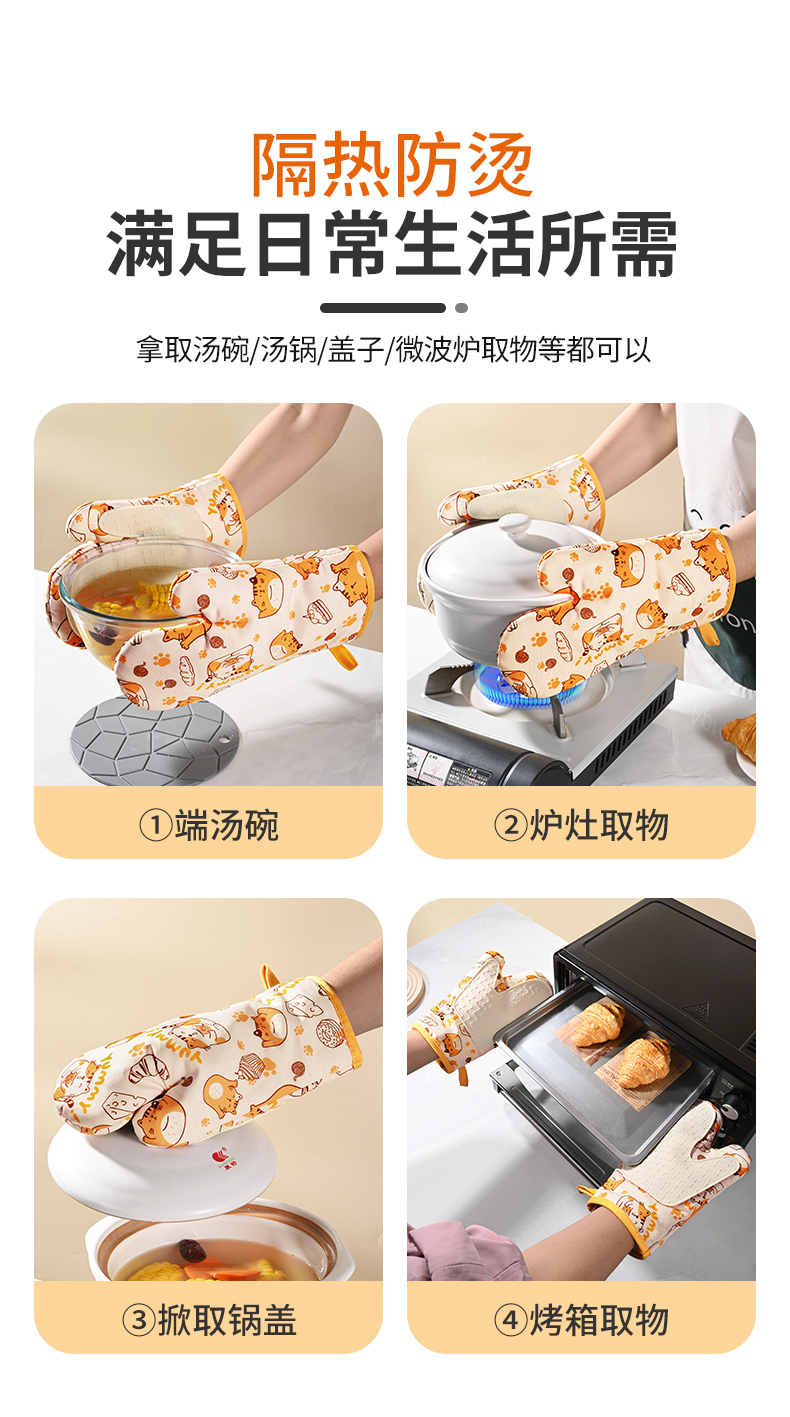 隔热防烫
满足日常生活所需

拿取汤碗/汤锅/盖子/微波炉取物等都可以

①端汤碗

②炉灶取物

③掀取锅盖

④烤箱取物