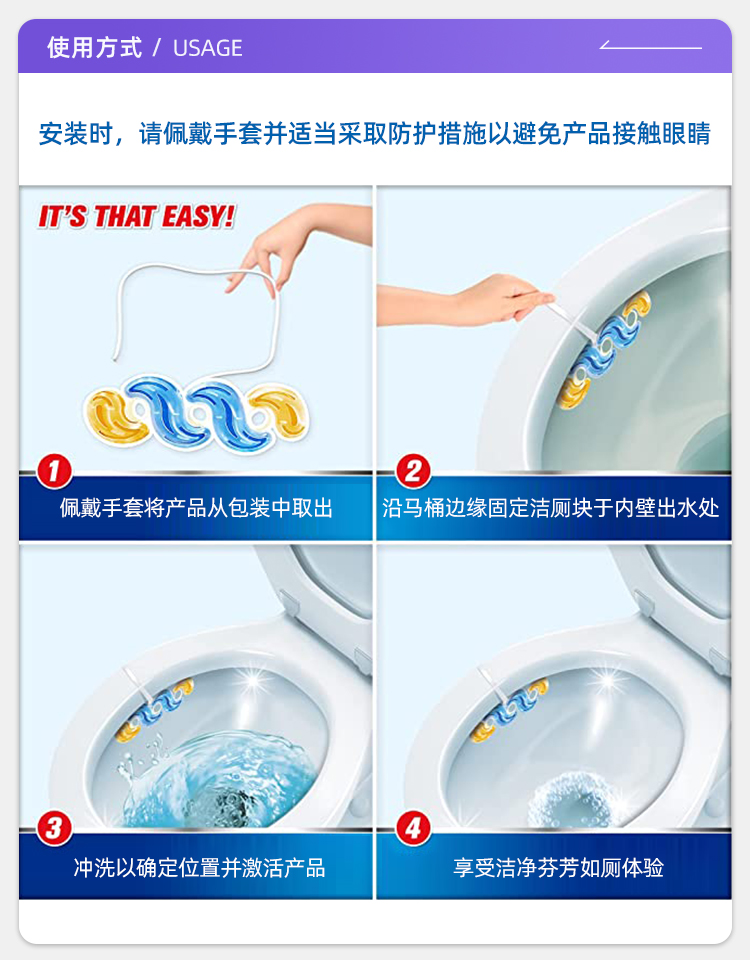 使用方式 / USAGE

安装时，请佩戴手套并适当采取防护措施以避免产品接触眼睛

IT'S THAT EASY!

1
佩戴手套将产品从包装中取出

2
沿马桶边缘固定洁厕块于内壁出水处

3
冲洗以确定位置并激活产品

4
享受洁净芬芳如厕体验