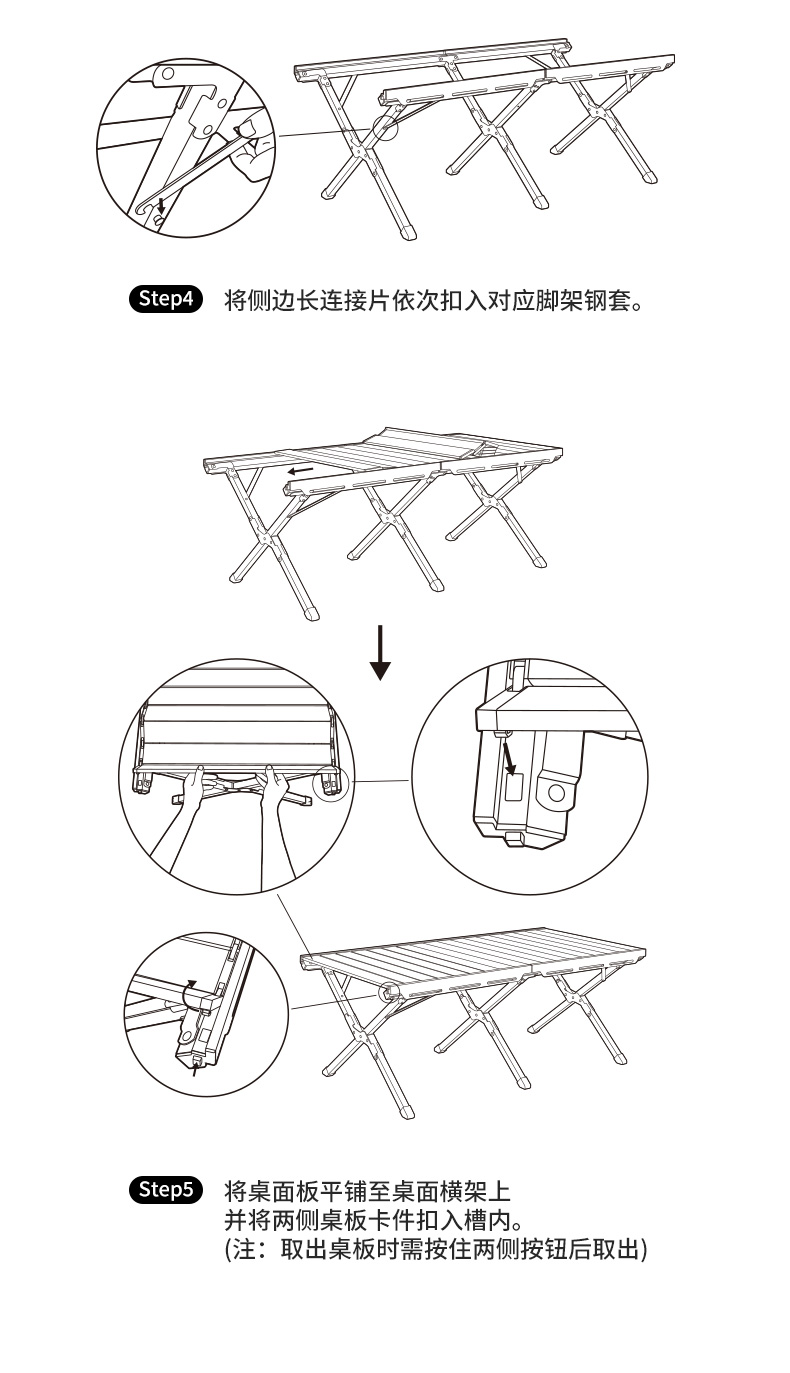 Step4 将侧边长连接片依次扣入对应脚架钢套。

Step5 将桌面板平铺至桌面横架上
并将两侧桌板卡件扣入槽内。
(注：取出桌板时需按住两侧按钮后取出)