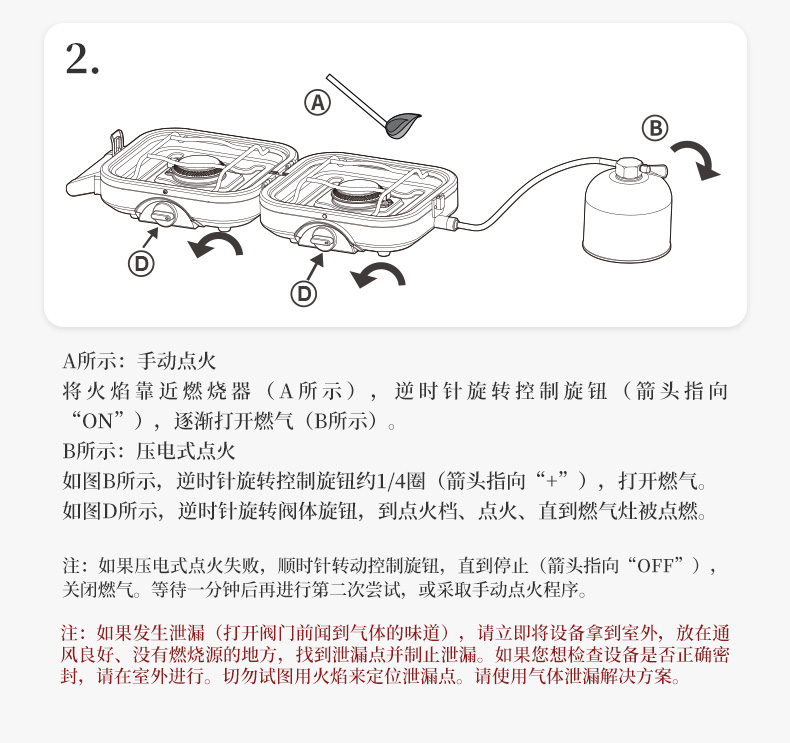 2.

A

B

D

D

A所示：手动点火

将火焰靠近燃烧器（A所示），逆时针旋转控制旋钮（箭头指向“ON”），逐渐打开燃气（B所示）。

B所示：压电式点火

如图B所示，逆时针旋转控制旋钮约1/4圈（箭头指向“+”），打开燃气。

如图D所示，逆时针旋转阀体旋钮，到点火档、点火、直到燃气灶被点燃。

注：如果压电式点火失败，顺时针转动控制旋钮，直到停止（箭头指向“OFF”），关闭燃气。等待一分钟后再进行第二次尝试，或采取手动点火程序。

注：如果发生泄漏（打开阀门前闻到气体的味道），请立即将设备拿到室外，放在通风良好、没有燃烧源的地方，找到泄漏点并制止泄漏。如果您想检查设备是否正确密封，请在室外进行。切勿试图用火焰来定位泄漏点。请使用气体泄漏解决方案。