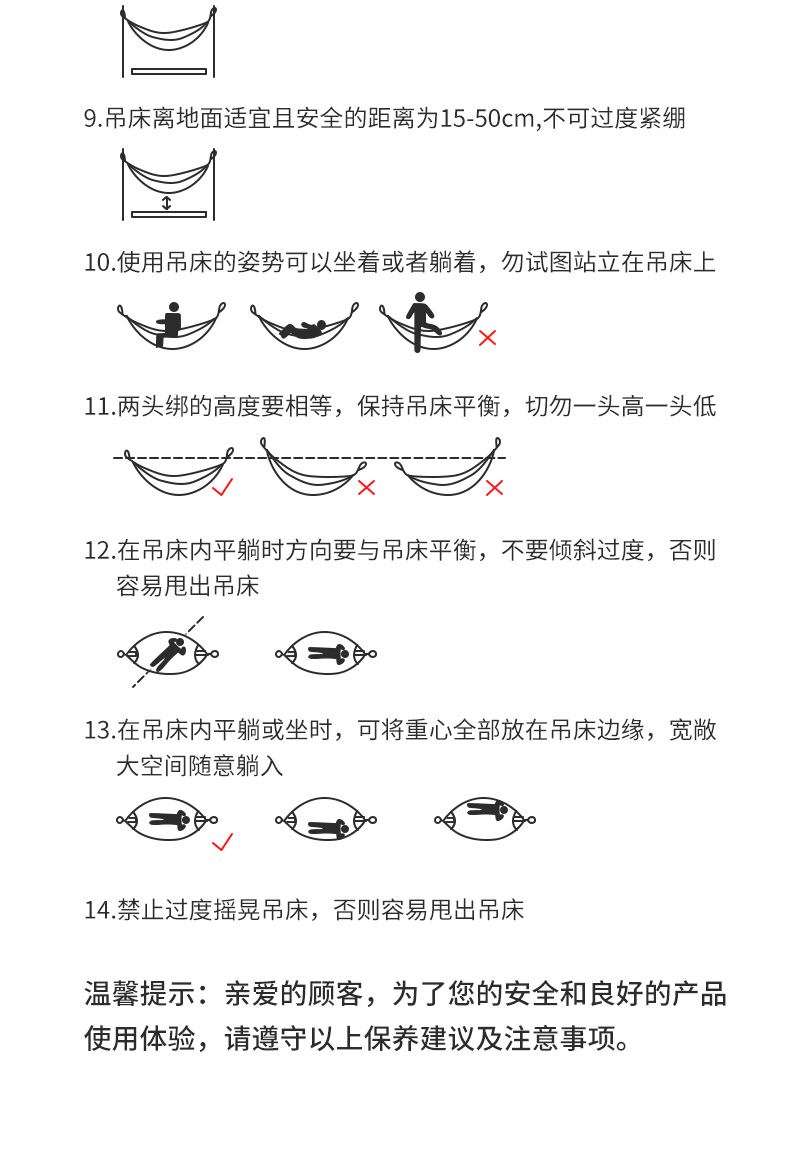 9.吊床离地面适宜且安全的距离为15-50cm,不可过度紧绷

10.使用吊床的姿势可以坐着或者躺着，勿试图站立在吊床上

11.两头绑的高度要相等，保持吊床平衡，切勿一头高一头低

12.在吊床内平躺时方向要与吊床平衡，不要倾斜过度，否则容易甩出吊床

13.在吊床内平躺或坐时，可将重心全部放在吊床边缘，宽敞大空间随意躺入

14.禁止过度摇晃吊床，否则容易甩出吊床

温馨提示：亲爱的顾客，为了您的安全和良好的产品使用体验，请遵守以上保养建议及注意事项。