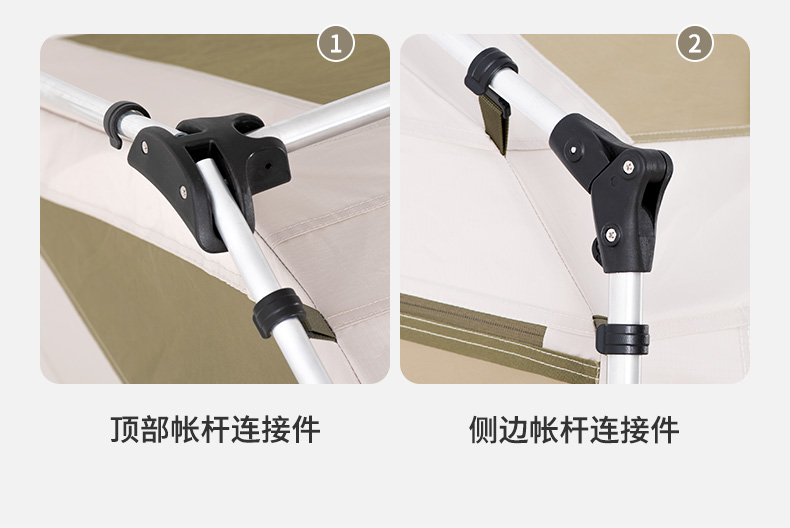 1

顶部帐杆连接件

2

侧边帐杆连接件