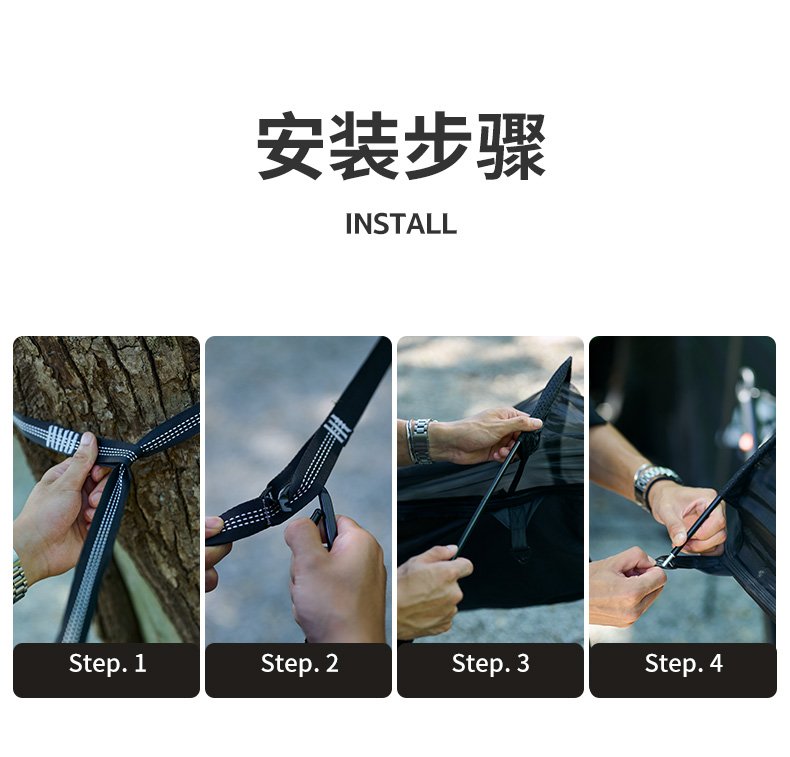 安装步骤

INSTALL

Step. 1

Step. 2

Step. 3

Step. 4