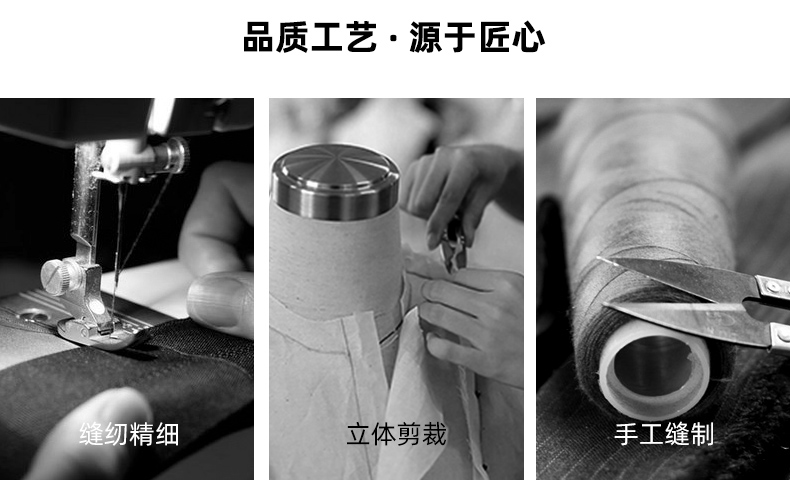 品质工艺 · 源于匠心

缝纫精细

立体剪裁

手工缝制