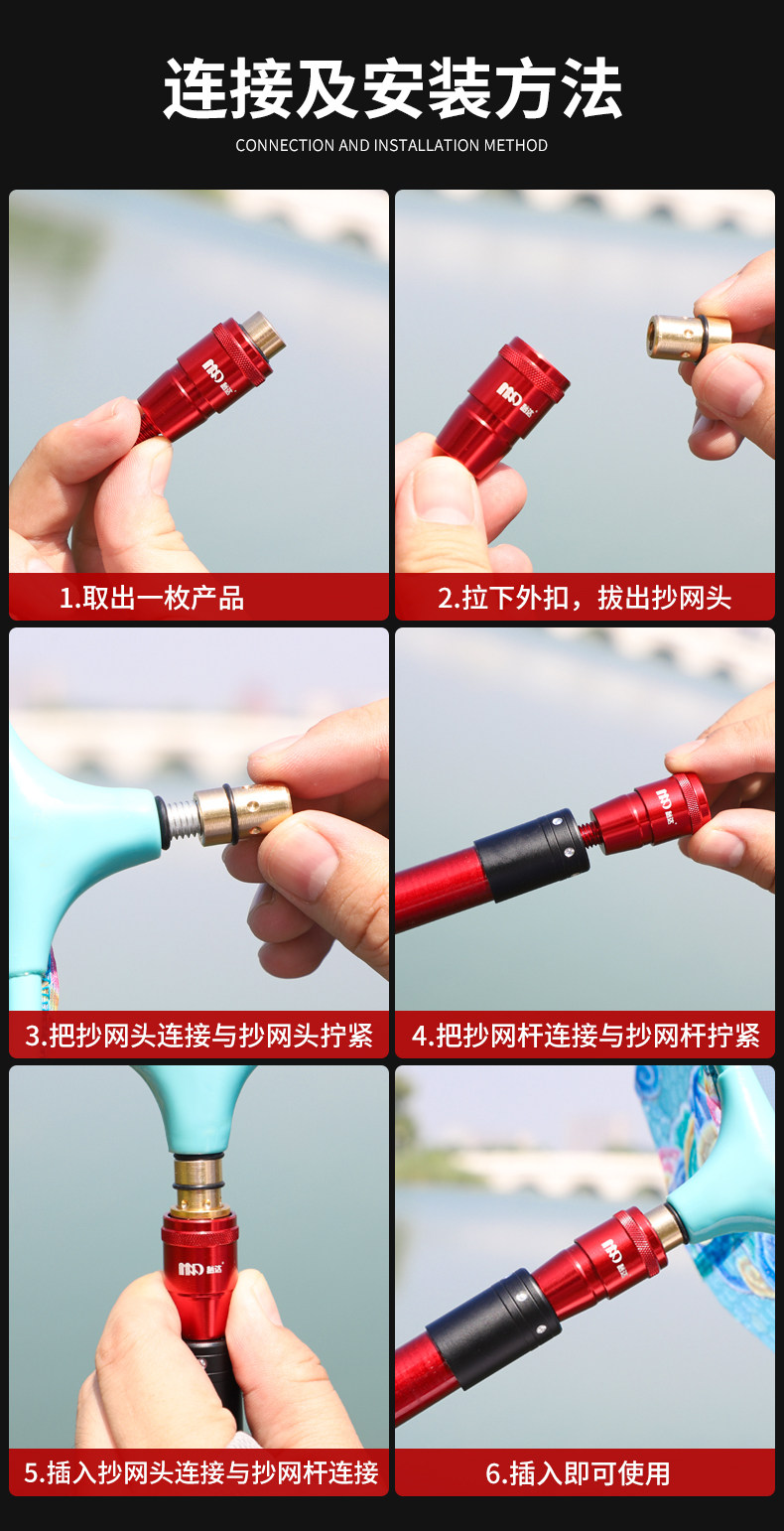 连接及安装方法

CONNECTION AND INSTALLATION METHOD

1.取出一枚产品

2.拉下外扣，拔出抄网头

3.把抄网头连接与抄网头拧紧

4.把抄网杆连接与抄网杆拧紧

5.插入抄网头连接与抄网杆连接

6.插入即可使用