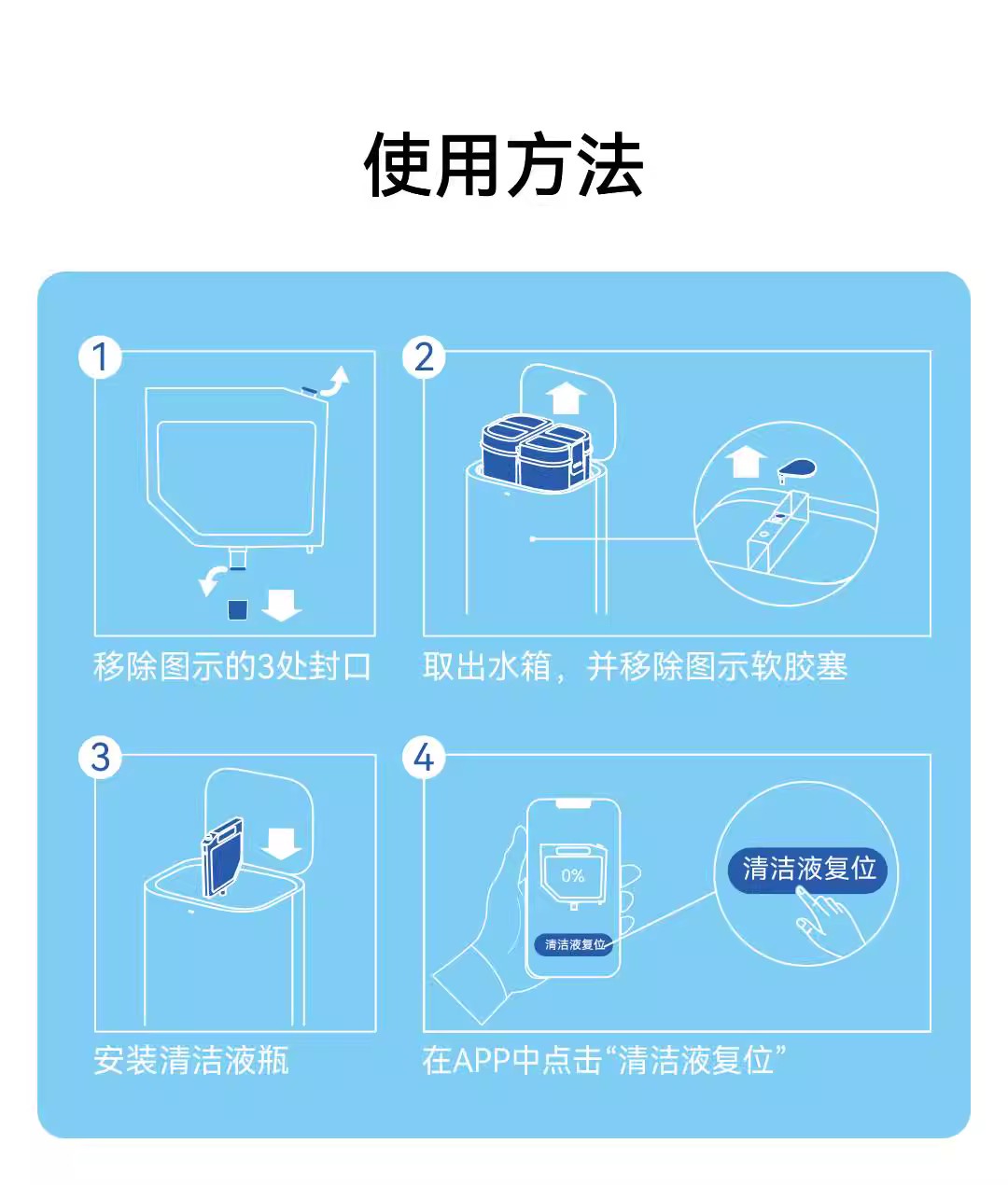 使用方法

1
移除图示的3处封口

2
取出水箱，并移除图示软胶塞

3
安装清洁液瓶

4
0%
清洁液复位
清洁液复位
在APP中点击“清洁液复位”