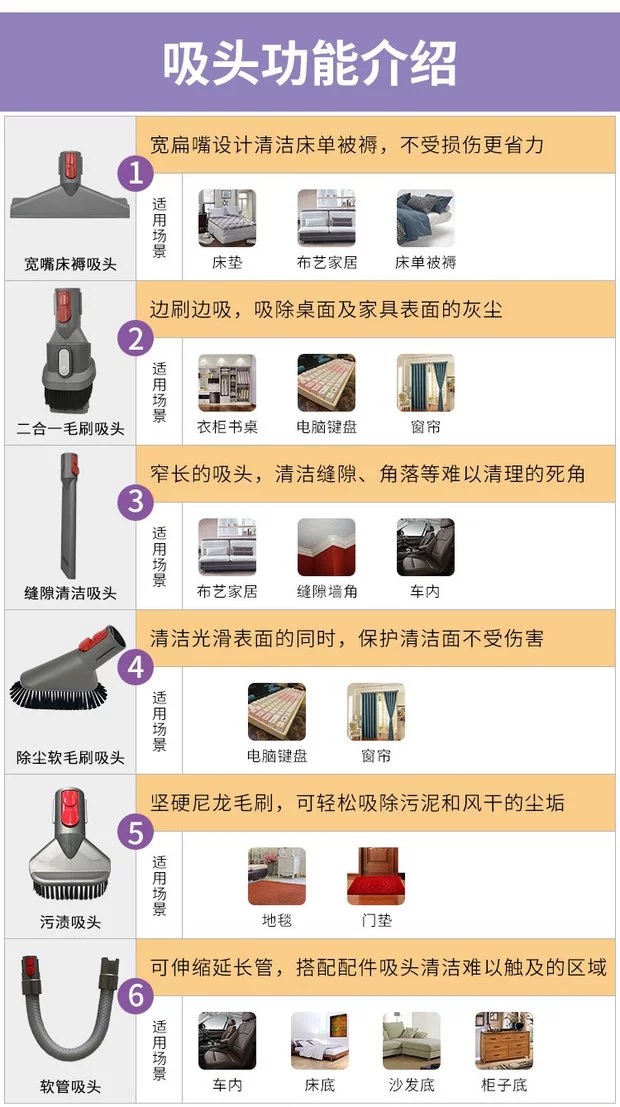 吸头功能介绍

宽嘴床褥吸头
1
宽扁嘴设计清洁床单被褥，不受损伤更省力
适用场景
床垫 布艺家居 床单被褥

二合一毛刷吸头
2
边刷边吸，吸除桌面及家具表面的灰尘
适用场景
衣柜书桌 电脑键盘 窗帘

缝隙清洁吸头
3
窄长的吸头，清洁缝隙、角落等难以清理的死角
适用场景
布艺家居 缝隙墙角 车内

除尘软毛刷吸头
4
清洁光滑表面的同时，保护清洁面不受伤害
适用场景
电脑键盘 窗帘

污渍吸头
5
坚硬尼龙毛刷，可轻松吸除污泥和风干的尘垢
适用场景
地毯 门垫

软管吸头
6
可伸缩延长管，搭配配件吸头清洁难以触及的区域
适用场景
车内 床底 沙发底 柜子底