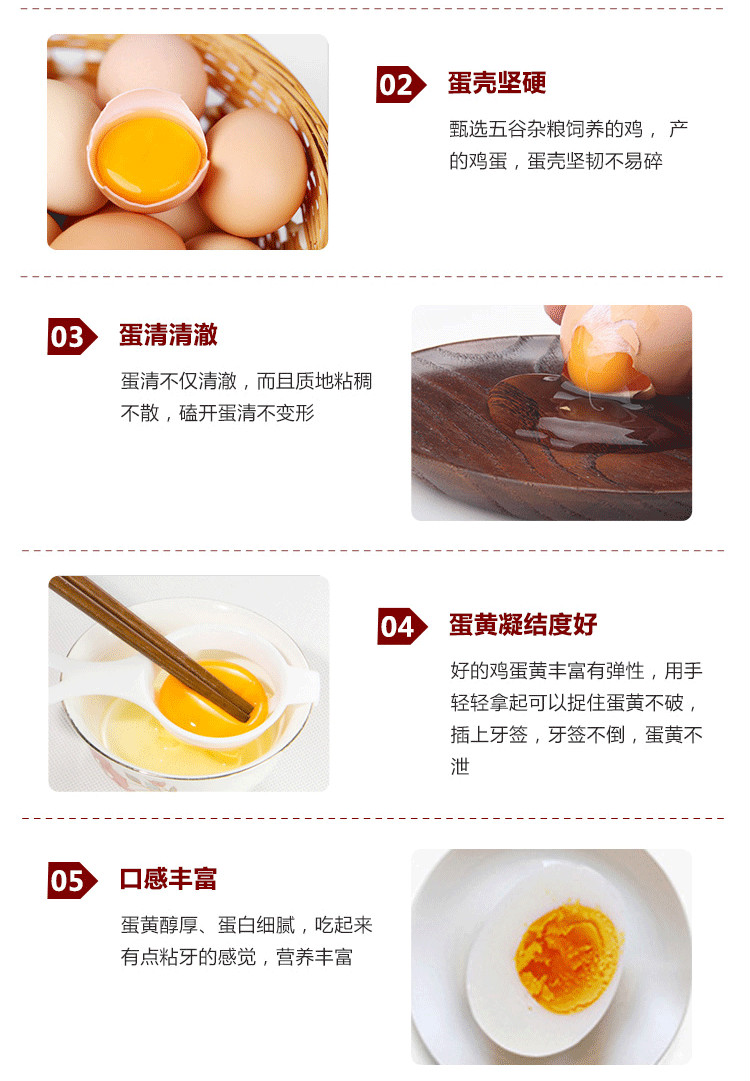 02 蛋壳坚硬

甄选五谷杂粮饲养的鸡， 产的鸡蛋，蛋壳坚韧不易碎

03 蛋清清澈

蛋清不仅清澈，而且质地粘稠不散，磕开蛋清不变形

04 蛋黄凝结度好

好的鸡蛋黄丰富有弹性，用手轻轻拿起可以捉住蛋黄不破，插上牙签，牙签不倒，蛋黄不泄

05 口感丰富

蛋黄醇厚、蛋白细腻，吃起来有点粘牙的感觉，营养丰富