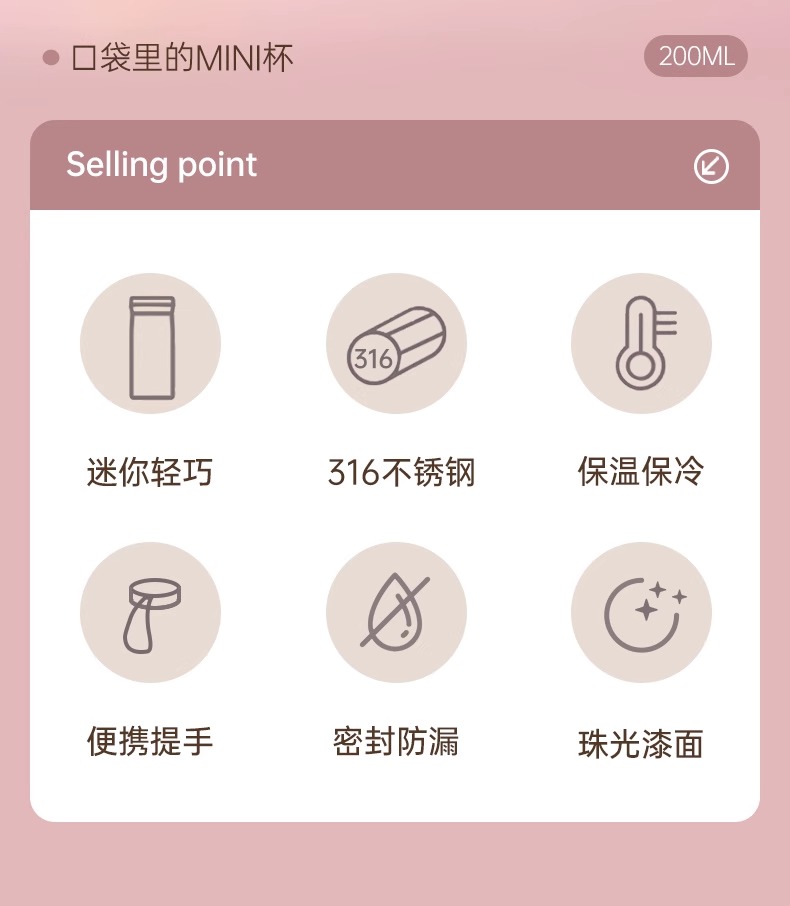 • 口袋里的MINI杯

200ML

Selling point

316

迷你轻巧

316不锈钢

保温保冷

便携提手

密封防漏

珠光漆面