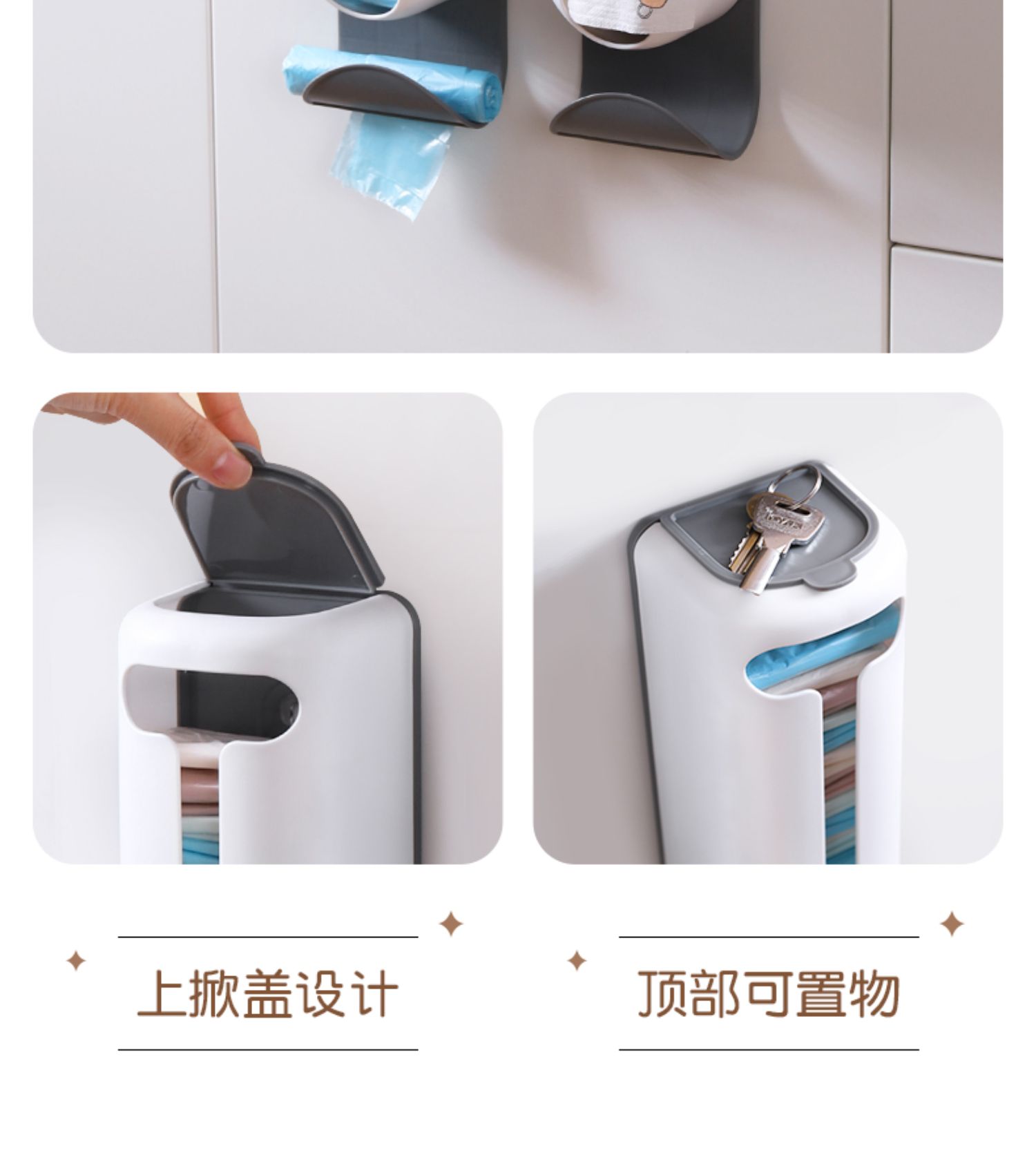 上掀盖设计

顶部可置物