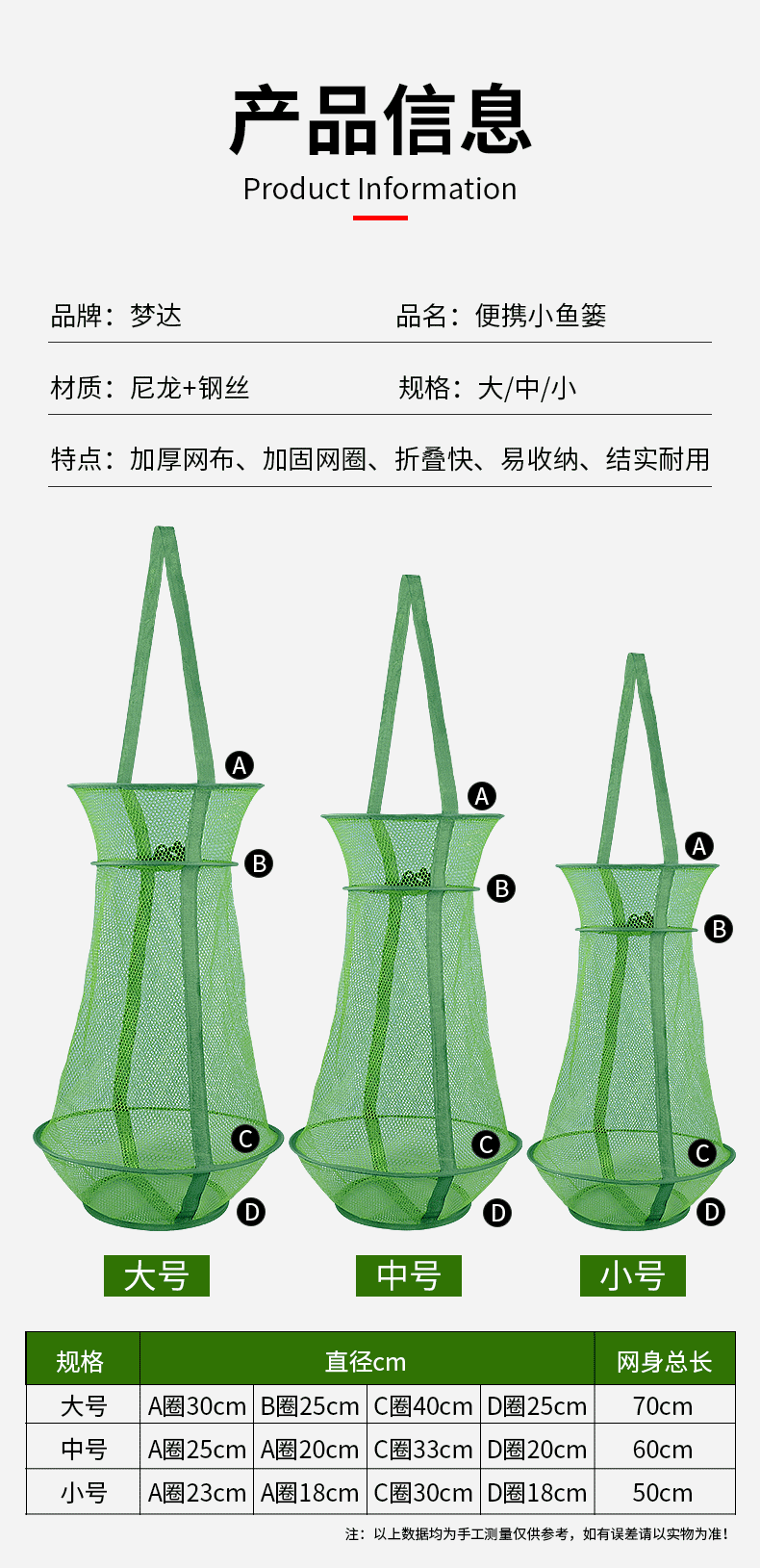 产品信息
Product Information

品牌：梦达
品名：便携小鱼篓

材质：尼龙+钢丝
规格：大/中/小

特点：加厚网布、加固网圈、折叠快、易收纳、结实耐用

A
B
C
D
A
B
C
D
A
B
C
D

大号
中号
小号

| 规格 | 直径cm | | | | 网身总长 |
|---|---|---|---|---|---|
| 大号 | A圈30cm | B圈25cm | C圈40cm | D圈25cm | 70cm |
| 中号 | A圈25cm | A圈20cm | C圈33cm | D圈20cm | 60cm |
| 小号 | A圈23cm | A圈18cm | C圈30cm | D圈18cm | 50cm |

注：以上数据均为手工测量仅供参考，如有误差请以实物为准！