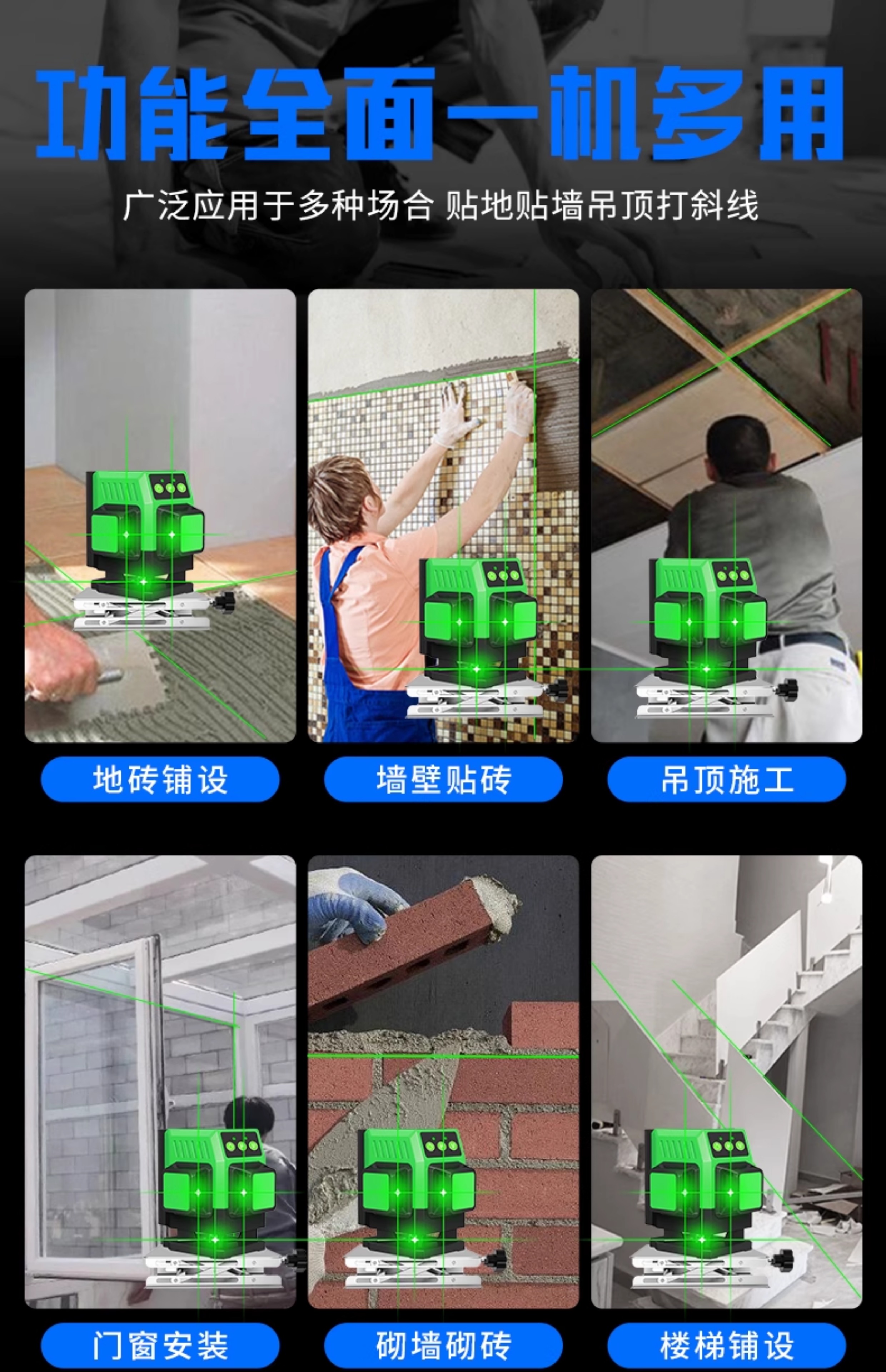 功能全面一机多用

广泛应用于多种场合 贴地贴墙吊顶打斜线

地砖铺设

墙壁贴砖

吊顶施工

门窗安装

砌墙砌砖

楼梯铺设