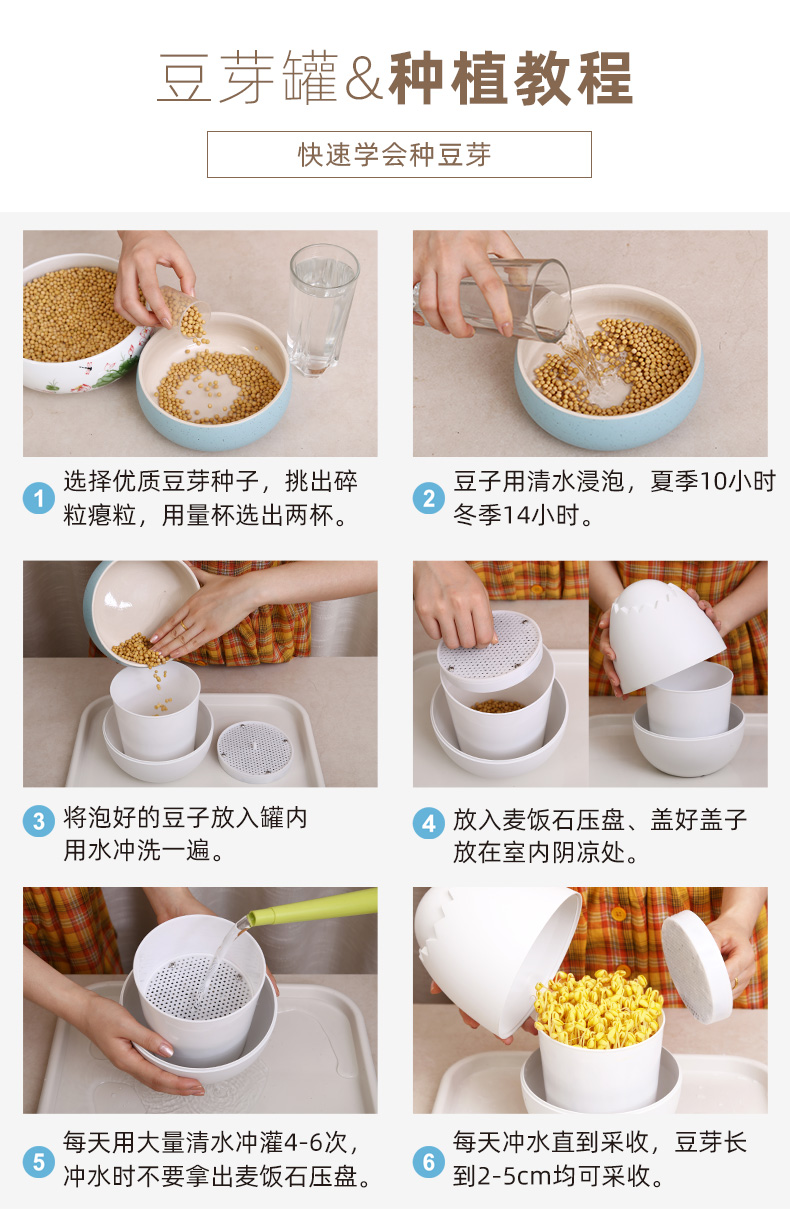 豆芽罐&种植教程

快速学会种豆芽

1 选择优质豆芽种子，挑出碎粒瘪粒，用量杯选出两杯。

2 豆子用清水浸泡，夏季10小时冬季14小时。

3 将泡好的豆子放入罐内用水冲洗一遍。

4 放入麦饭石压盘、盖好盖子放在室内阴凉处。

5 每天用大量清水冲灌4-6次，冲水时不要拿出麦饭石压盘。

6 每天冲水直到采收，豆芽长到2-5cm均可采收。