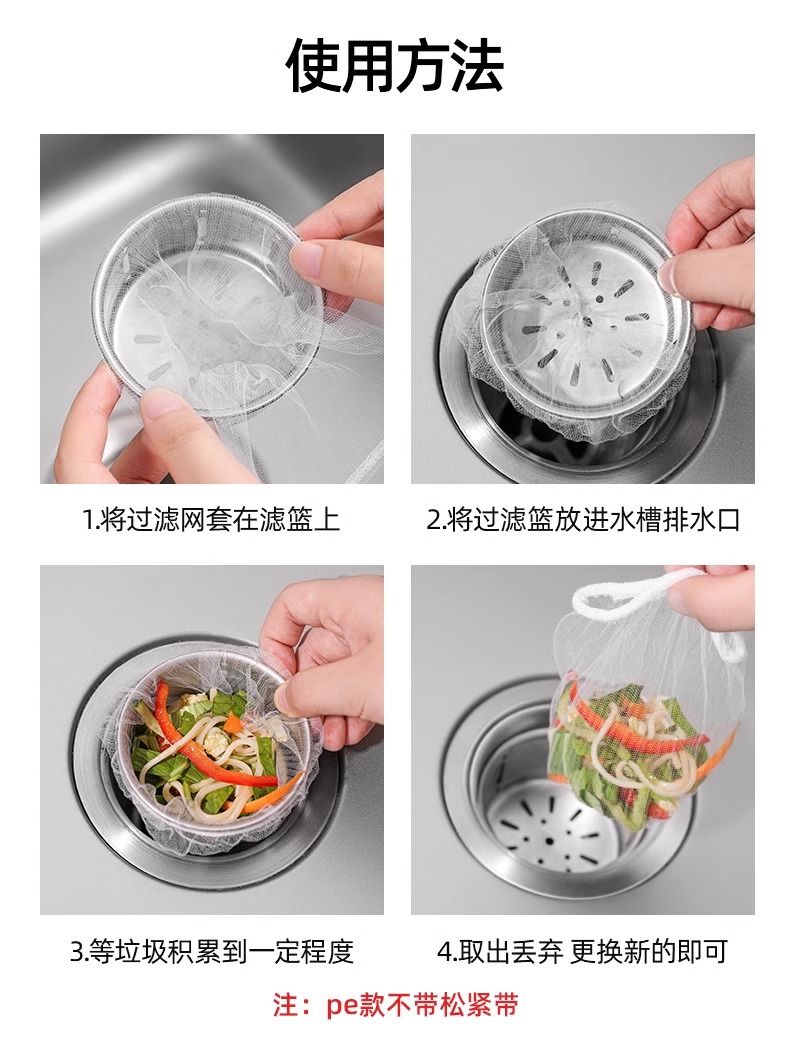 使用方法

1.将过滤网套在滤篮上

2.将过滤篮放进水槽排水口

3.等垃圾积累到一定程度

4.取出丢弃 更换新的即可

注：pe款不带松紧带