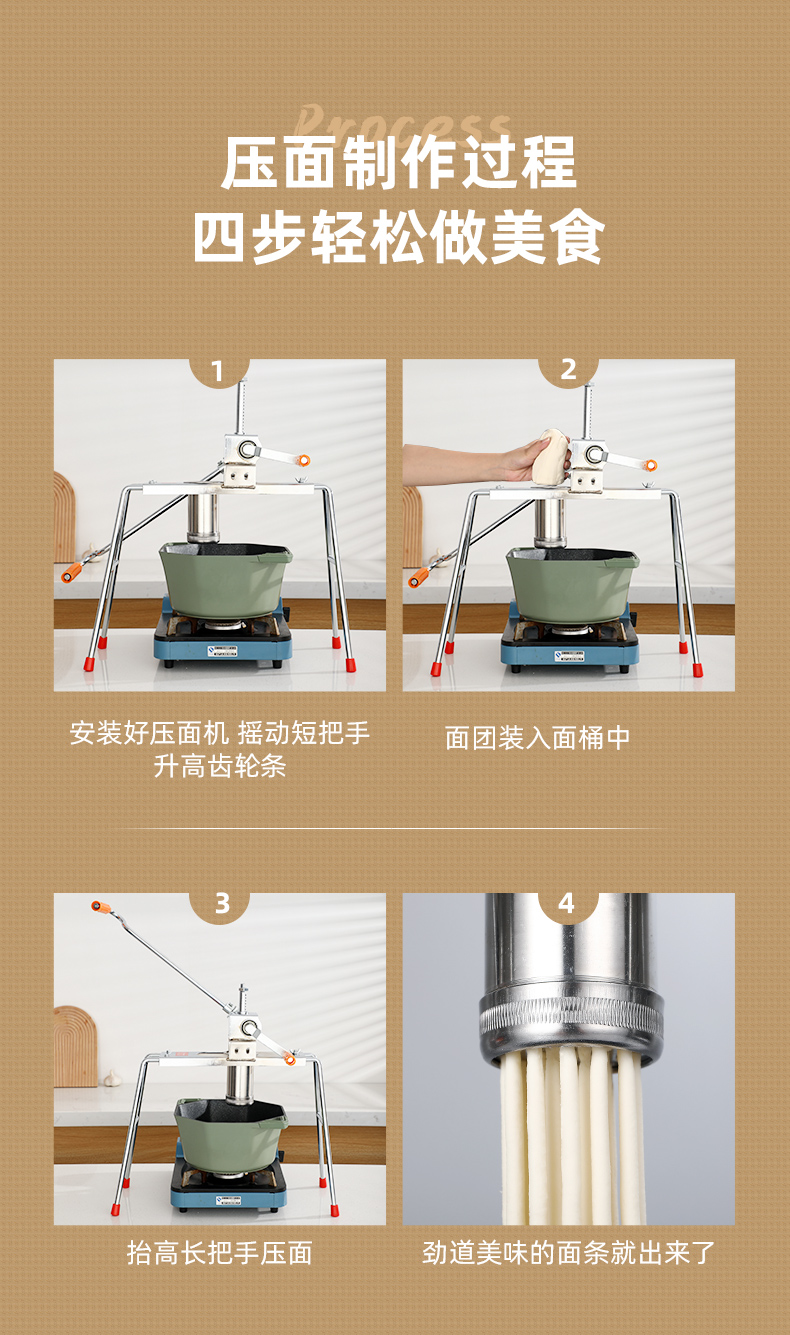 Process
压面制作过程
四步轻松做美食

1

安装好压面机 摇动短把手 升高齿轮条

2

面团装入面桶中

3

抬高长把手压面

4

劲道美味的面条就出来了