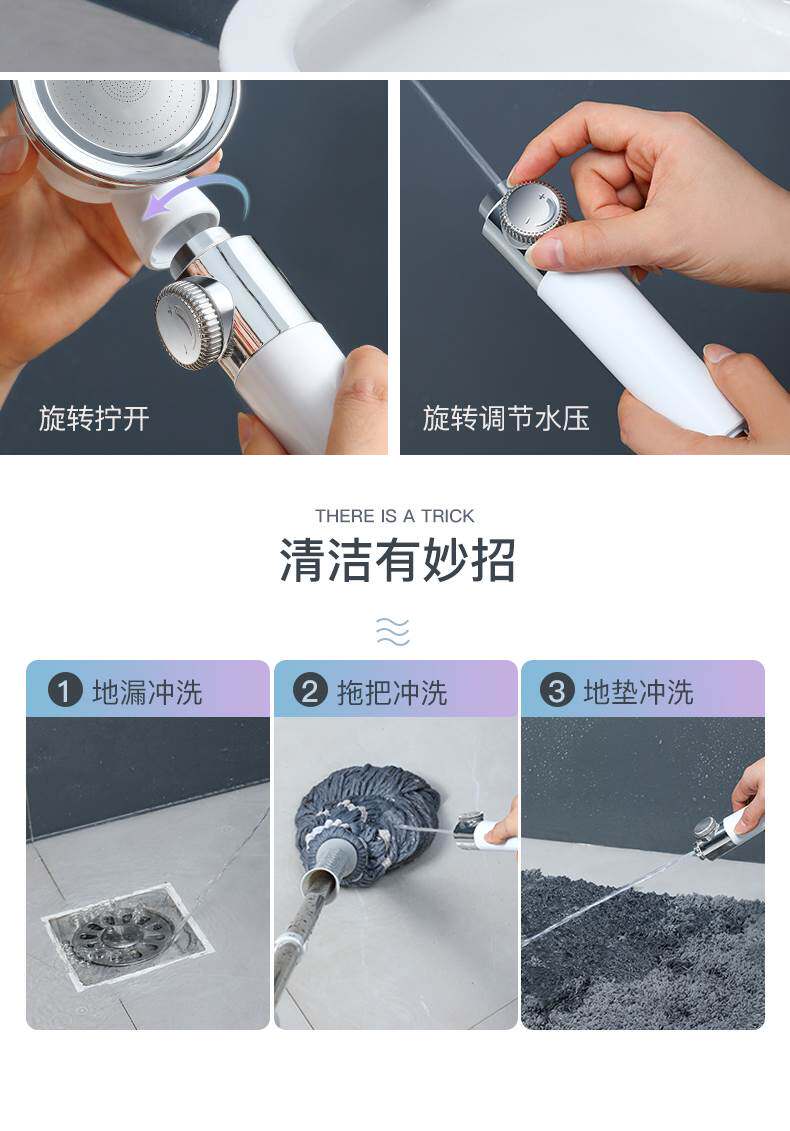 旋转拧开

旋转调节水压

THERE IS A TRICK

清洁有妙招

1 地漏冲洗

2 拖把冲洗

3 地垫冲洗