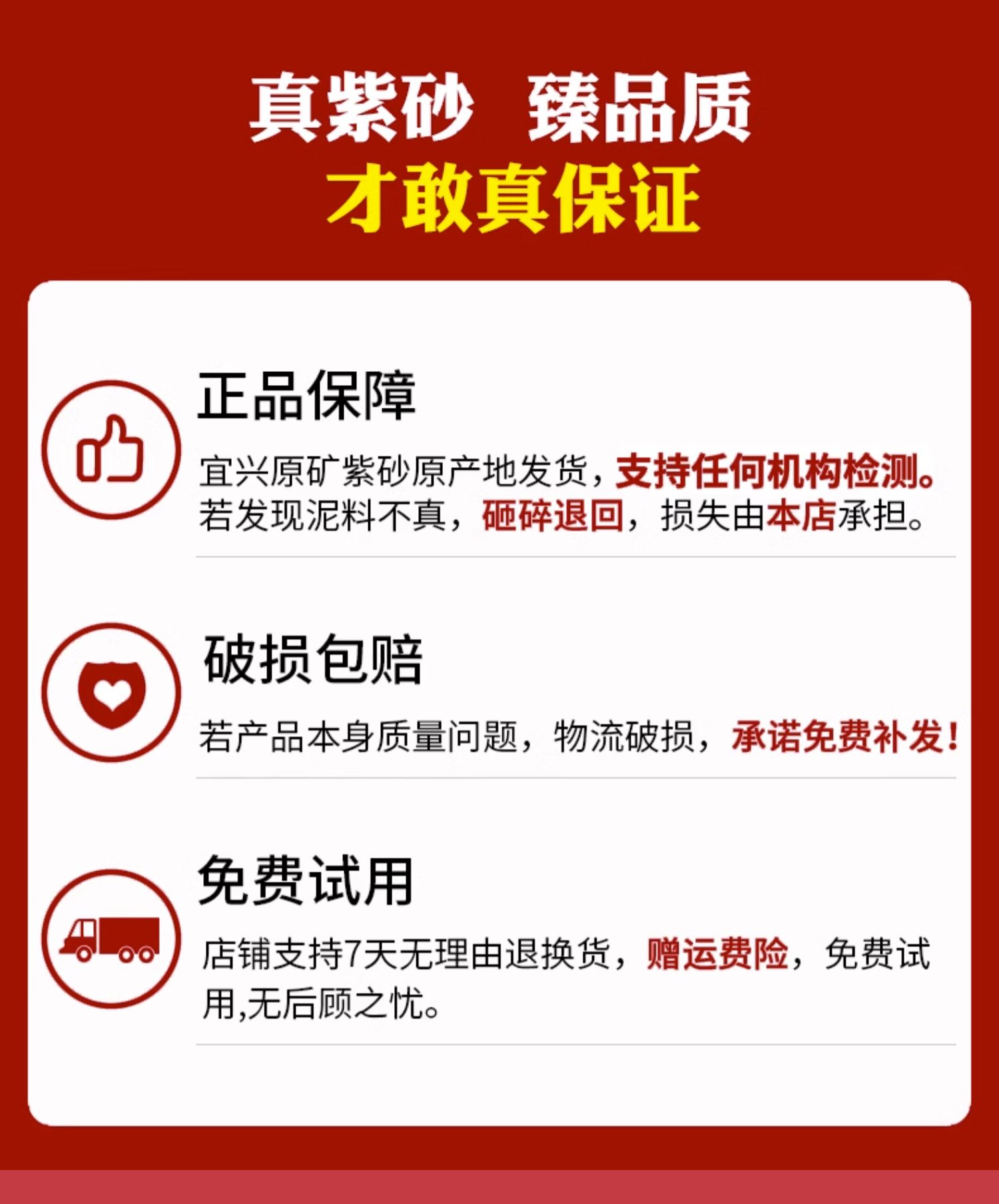 真紫砂 臻品质
才敢真保证

正品保障

宜兴原矿紫砂原产地发货，支持任何机构检测。若发现泥料不真，砸碎退回，损失由本店承担。

破损包赔

若产品本身质量问题，物流破损，承诺免费补发！

免费试用

店铺支持7天无理由退换货，赠运费险，免费试用,无后顾之忧。