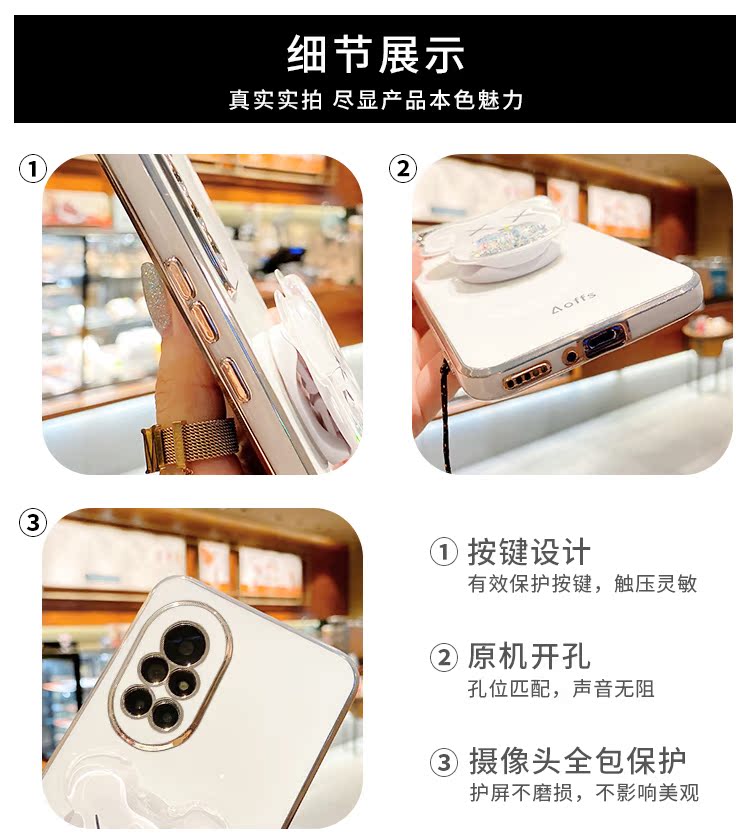 细节展示
真实实拍 尽显产品本色魅力

①

②

Aoffs

③

① 按键设计
有效保护按键，触压灵敏

② 原机开孔
孔位匹配，声音无阻

③ 摄像头全包保护
护屏不磨损，不影响美观