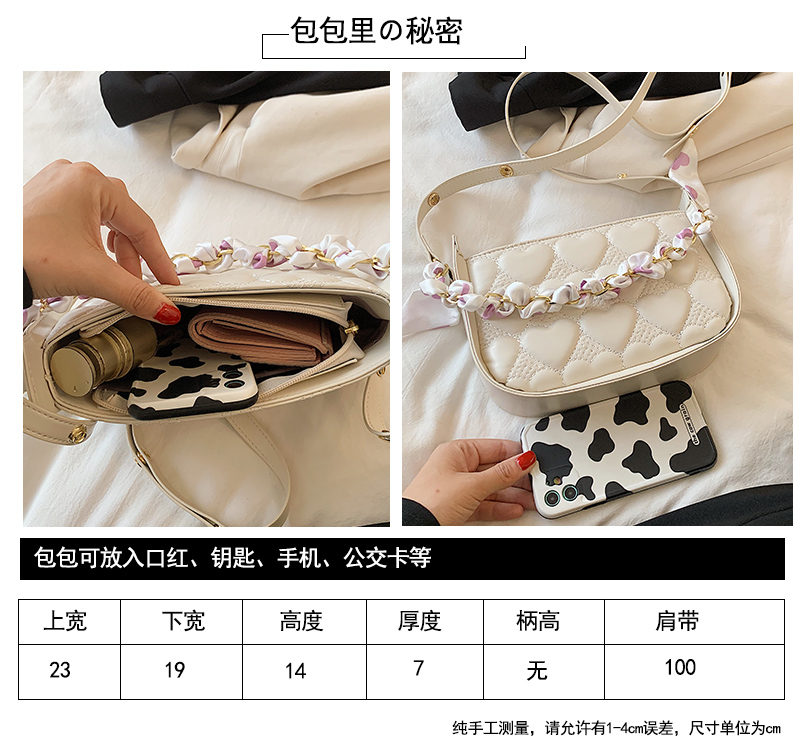 包包里の秘密

包包可放入口红、钥匙、手机、公交卡等

| 上宽 | 下宽 | 高度 | 厚度 | 柄高 | 肩带 |
|---|---|---|---|---|---|
| 23 | 19 | 14 | 7 | 无 | 100 |

纯手工测量，请允许有1-4cm误差，尺寸单位为cm