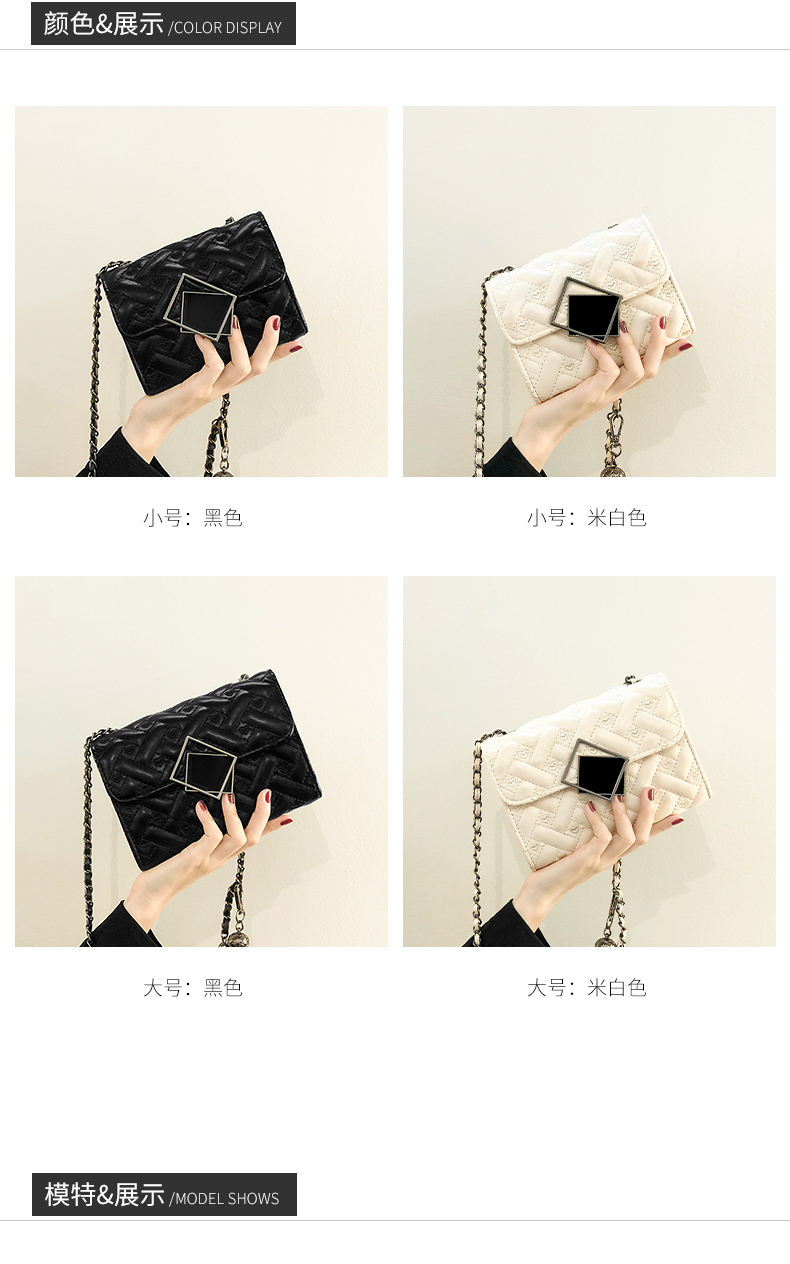 颜色&展示 /COLOR DISPLAY

小号：黑色

小号：米白色

大号：黑色

大号：米白色

模特&展示 /MODEL SHOWS