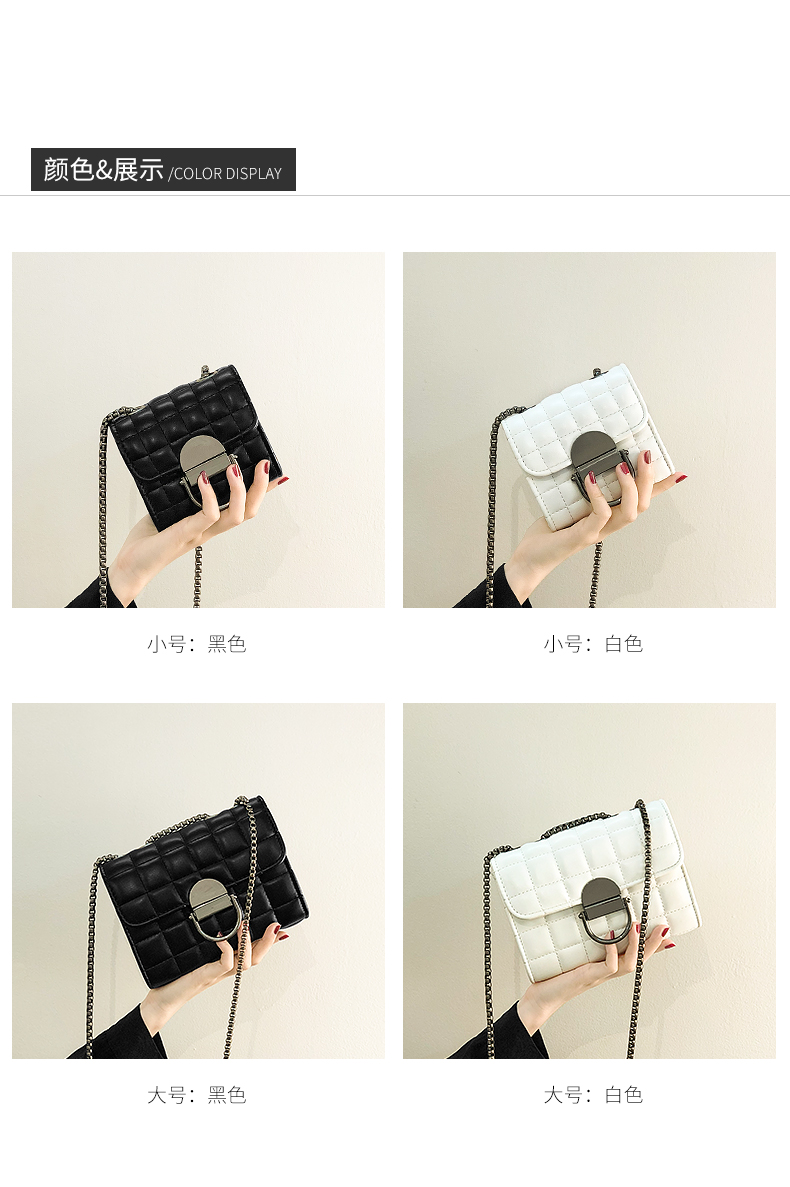 颜色&展示 /COLOR DISPLAY

小号：黑色

小号：白色

大号：黑色

大号：白色