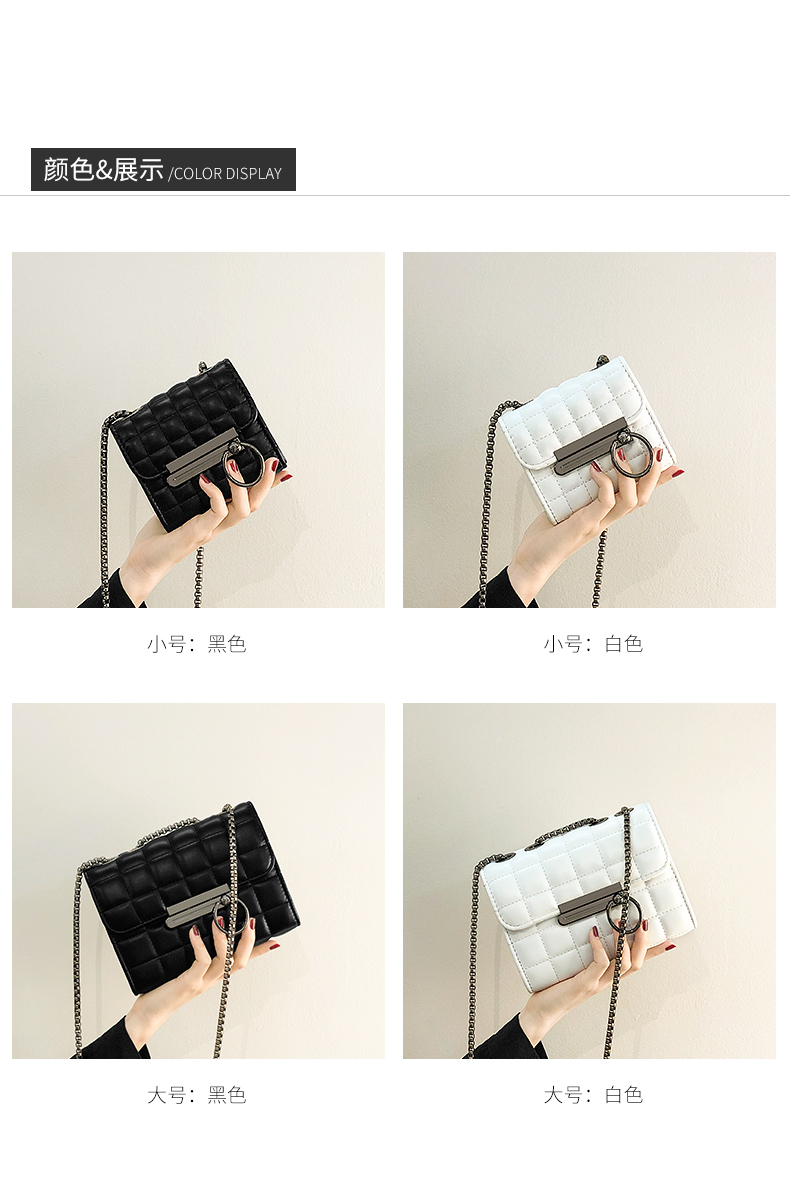 颜色&展示 /COLOR DISPLAY

小号：黑色

小号：白色

大号：黑色

大号：白色