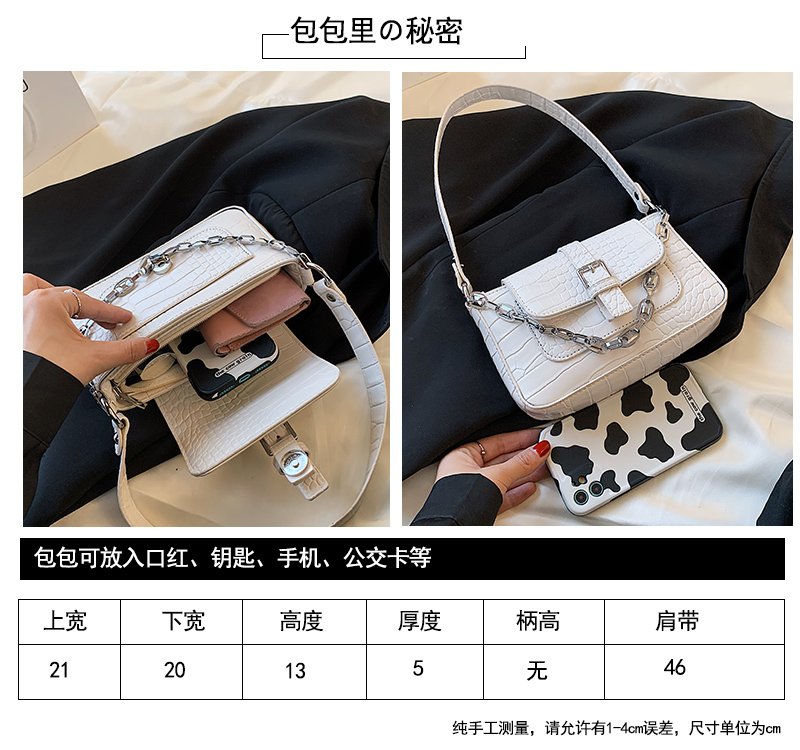 包包里の秘密

包包可放入口红、钥匙、手机、公交卡等

| 上宽 | 下宽 | 高度 | 厚度 | 柄高 | 肩带 |
|---|---|---|---|---|---|
| 21 | 20 | 13 | 5 | 无 | 46 |

纯手工测量，请允许有1-4cm误差，尺寸单位为cm