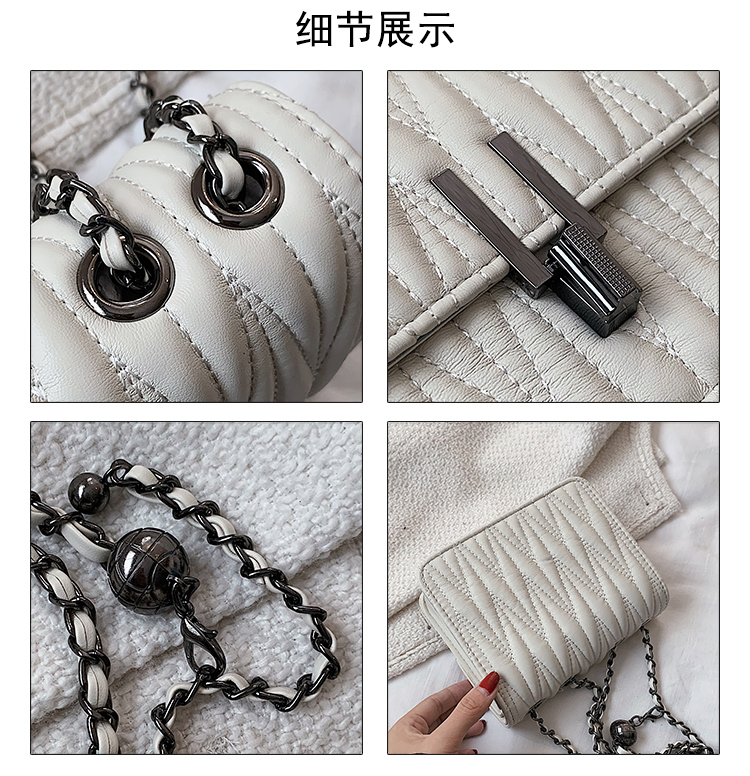 细节展示