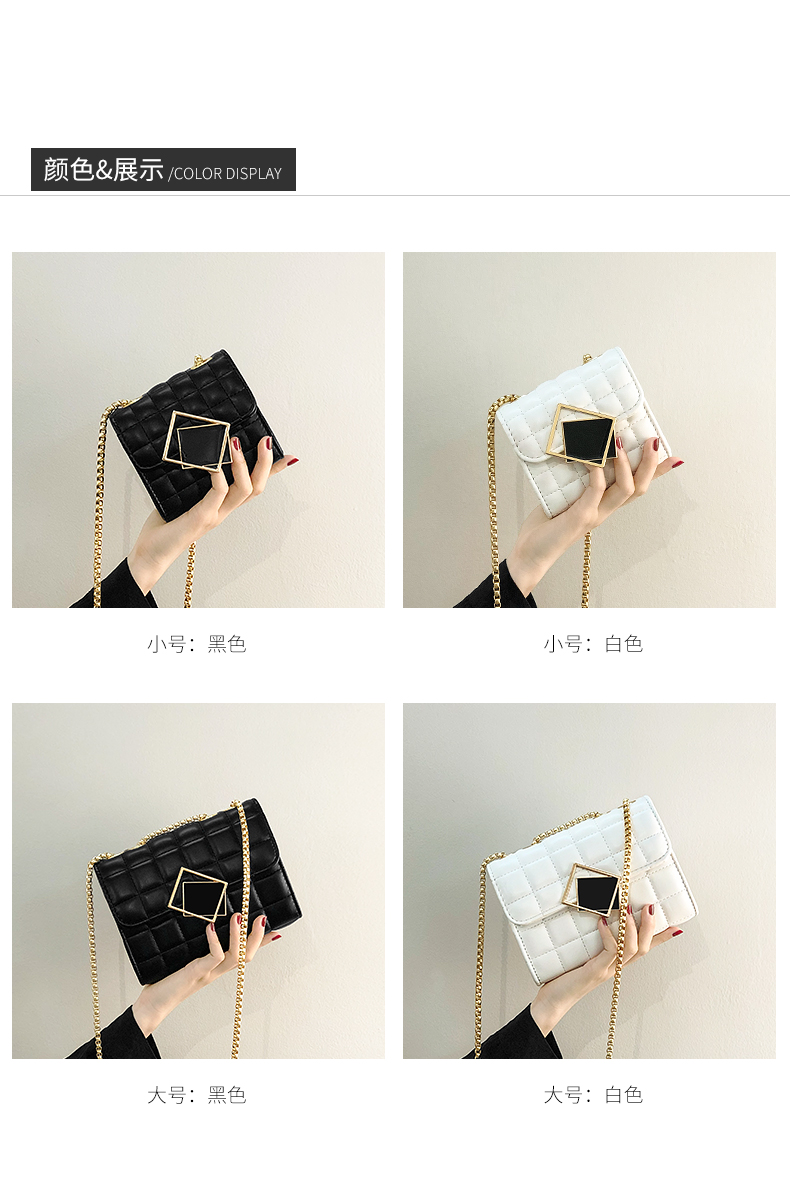 颜色&展示 /COLOR DISPLAY

小号：黑色

小号：白色

大号：黑色

大号：白色