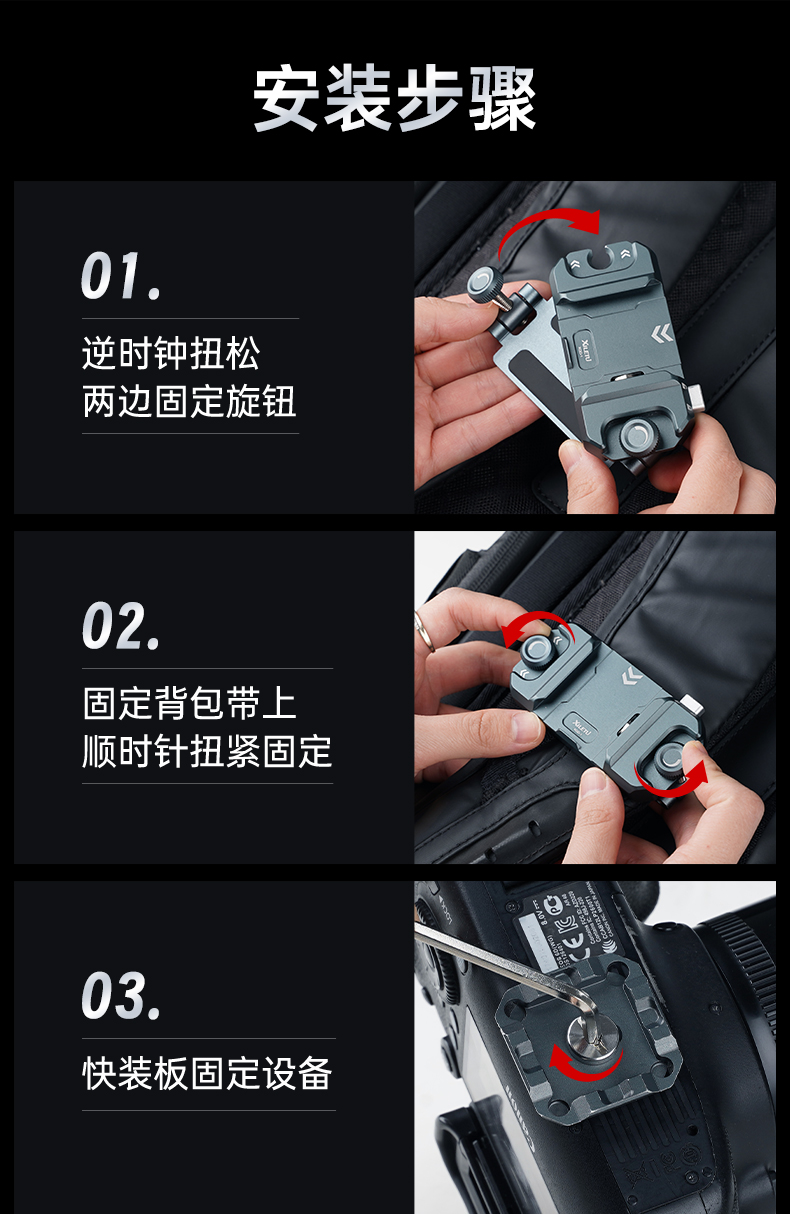 安装步骤

01.

逆时钟扭松
两边固定旋钮

02.

固定背包带上
顺时针扭紧固定

03.

快装板固定设备