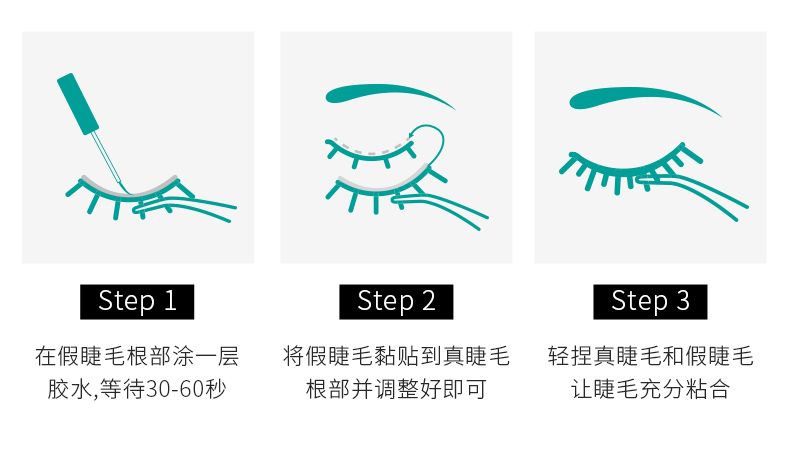 Step 1

在假睫毛根部涂一层胶水,等待30-60秒

Step 2

将假睫毛黏贴到真睫毛根部并调整好即可

Step 3

轻捏真睫毛和假睫毛让睫毛充分粘合